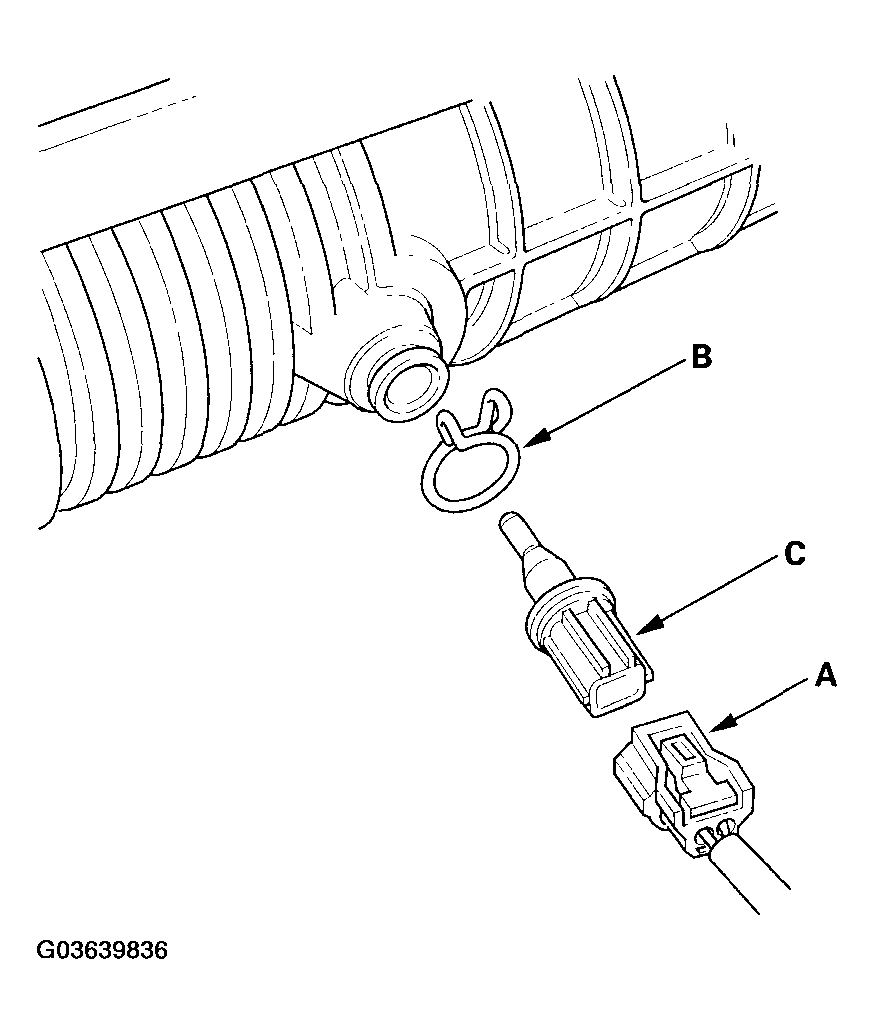 B

C

A

G03639836