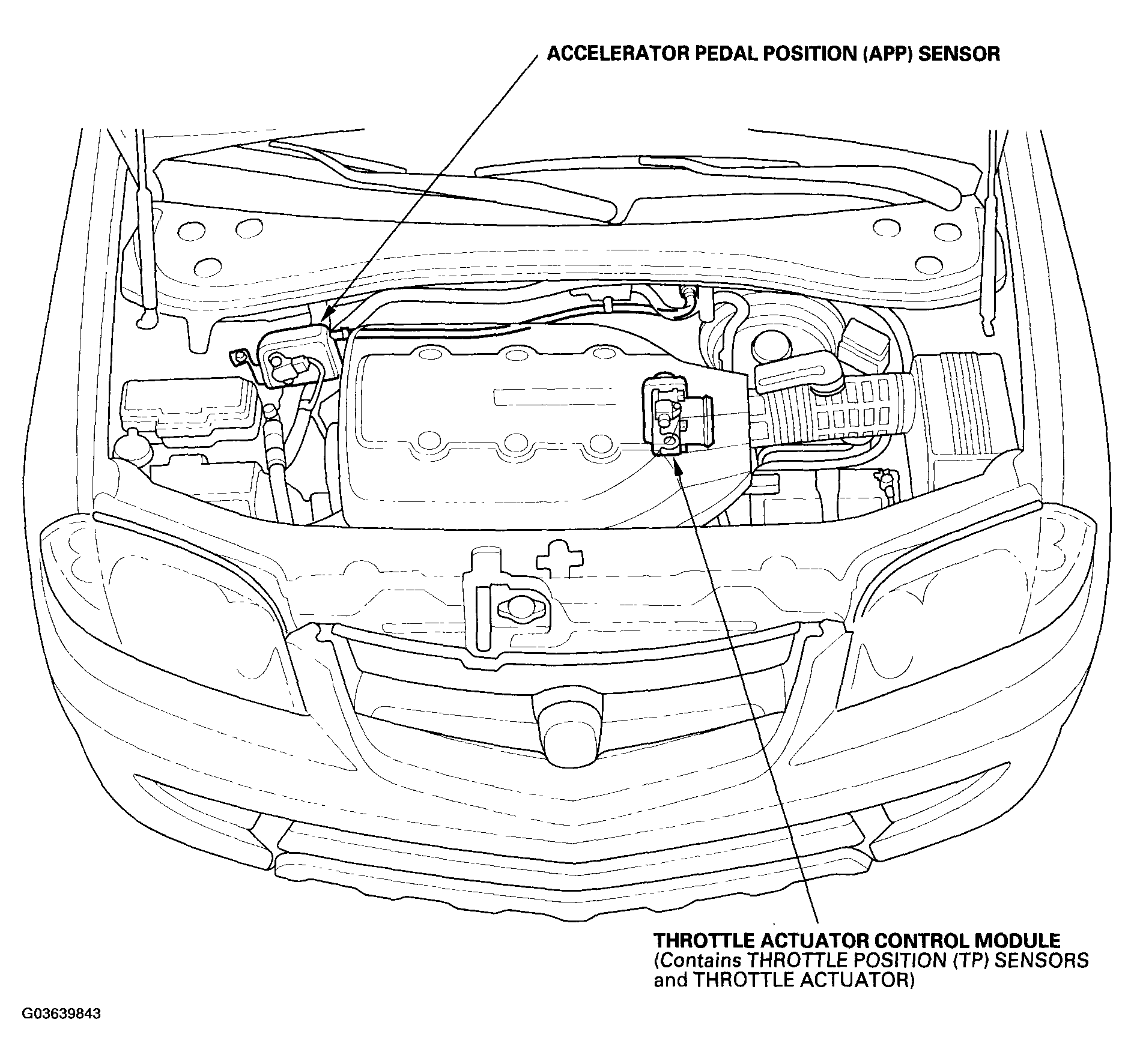 ACCELERATOR PEDAL POSITION (APP) SENSOR

THROTTLE ACTUATOR CONTROL MODULE
(Contains THROTTLE POSITION (TP) SENSORS and THROTTLE ACTUATOR)

G03639843