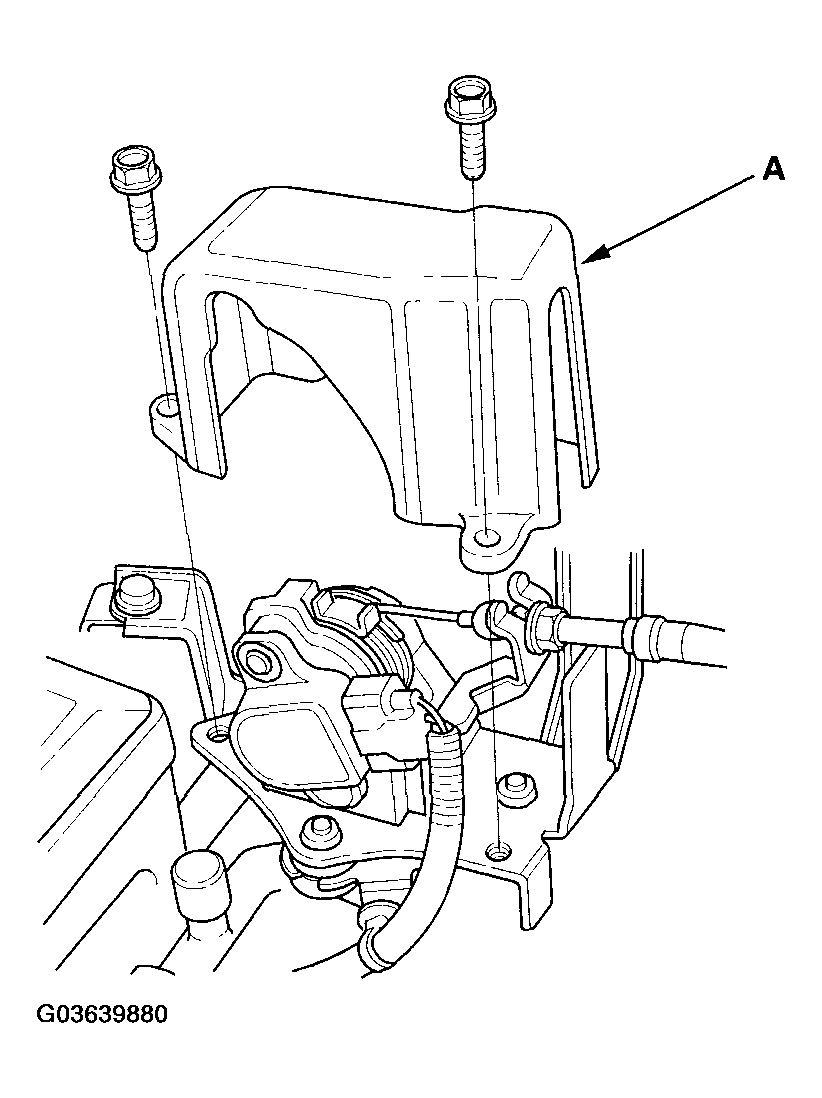 A

G03639880