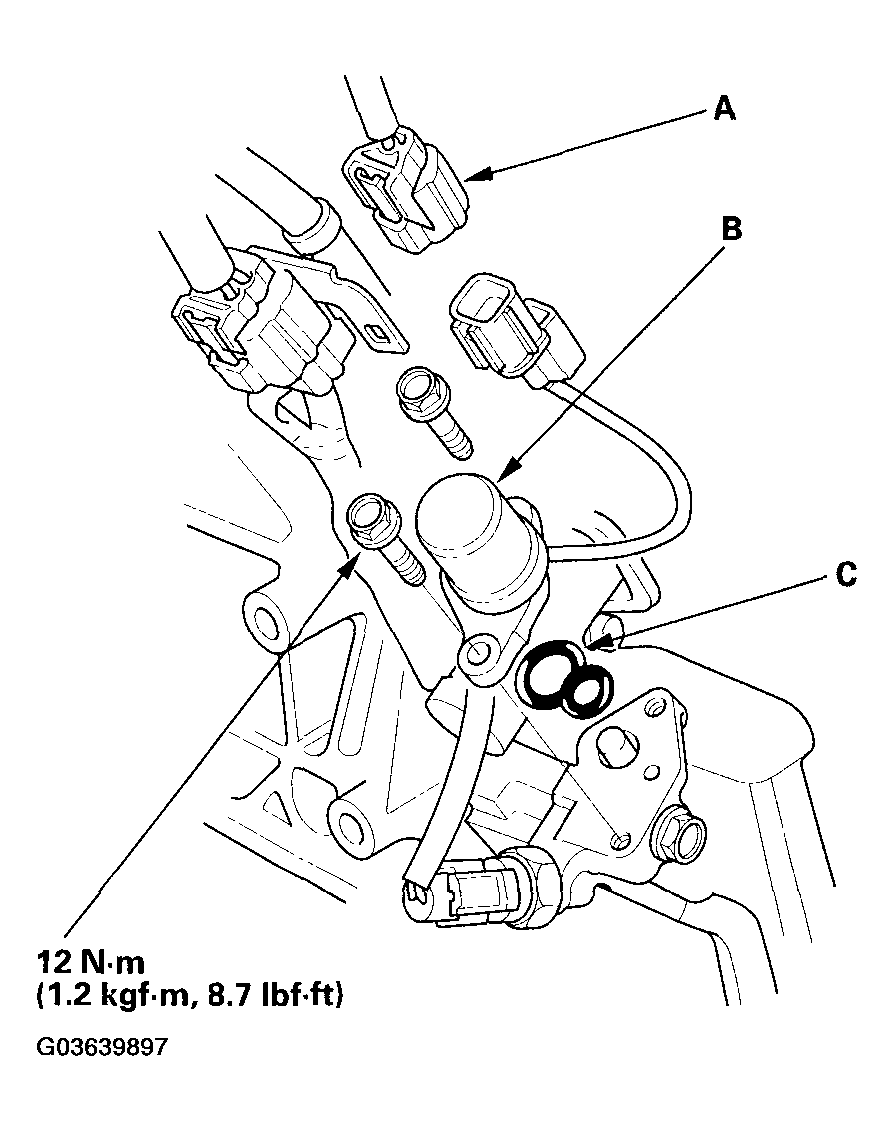 A

B

C

12 N·m
(1.2 kgf·m, 8.7 lbf·ft)

G03639897