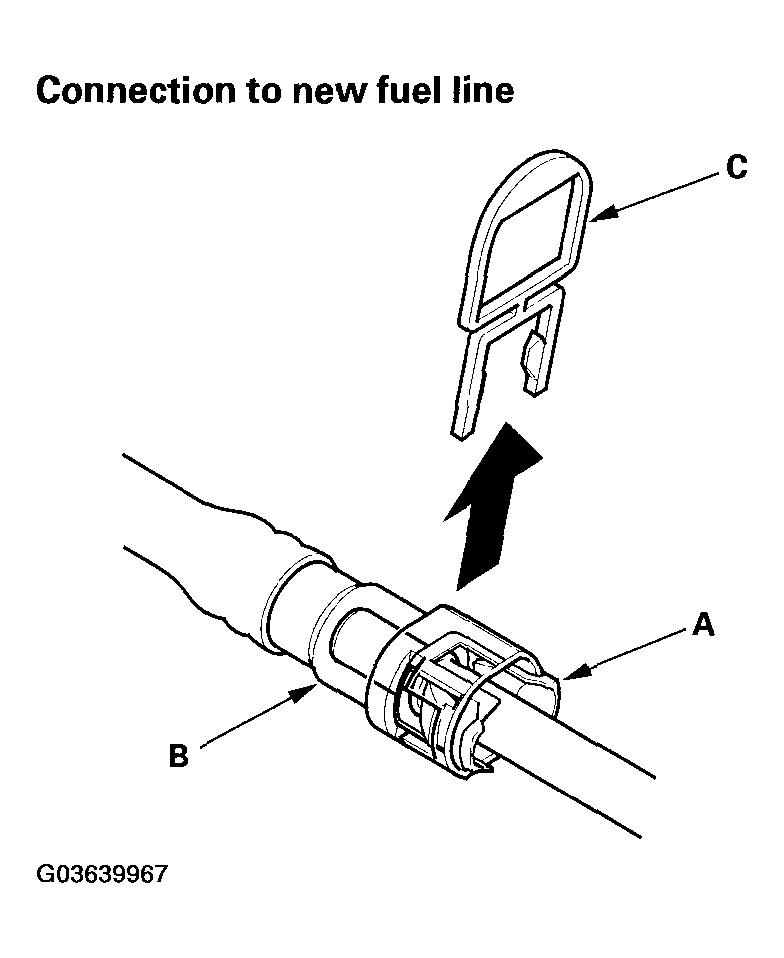 Connection to new fuel line

C

A

B

G03639967