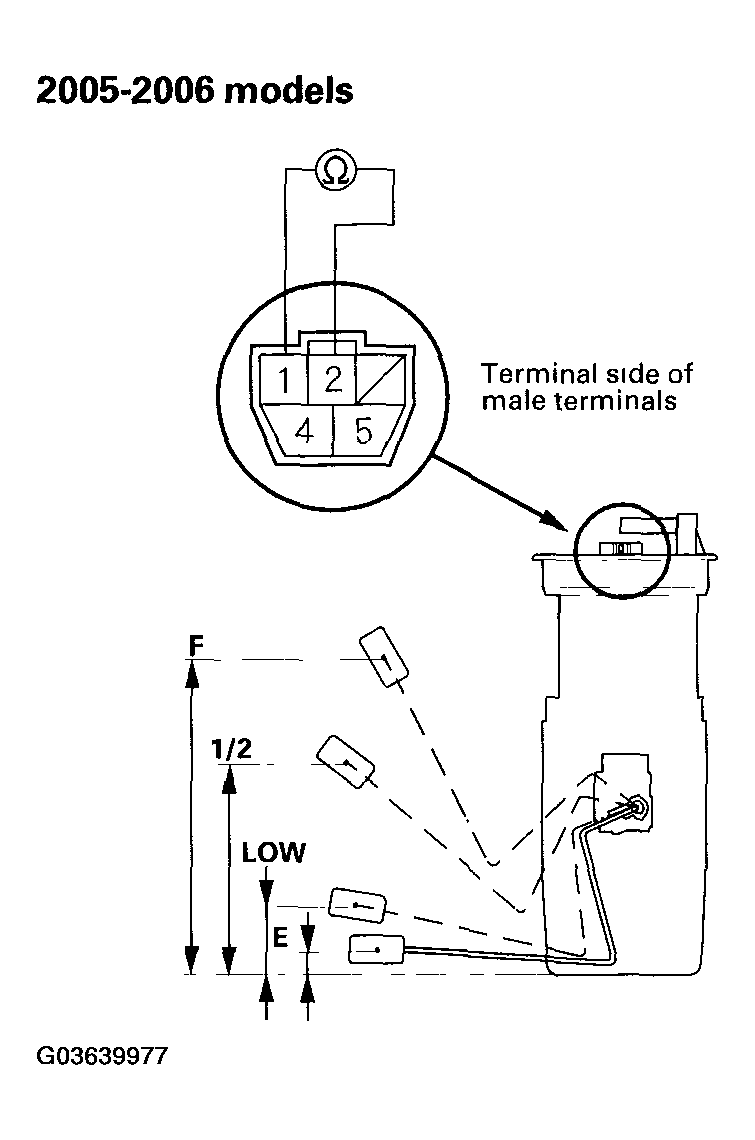 2005-2006 models

Ω

1 2
4 5

Terminal side of male terminals

F

1/2

LOW

E

G03639977