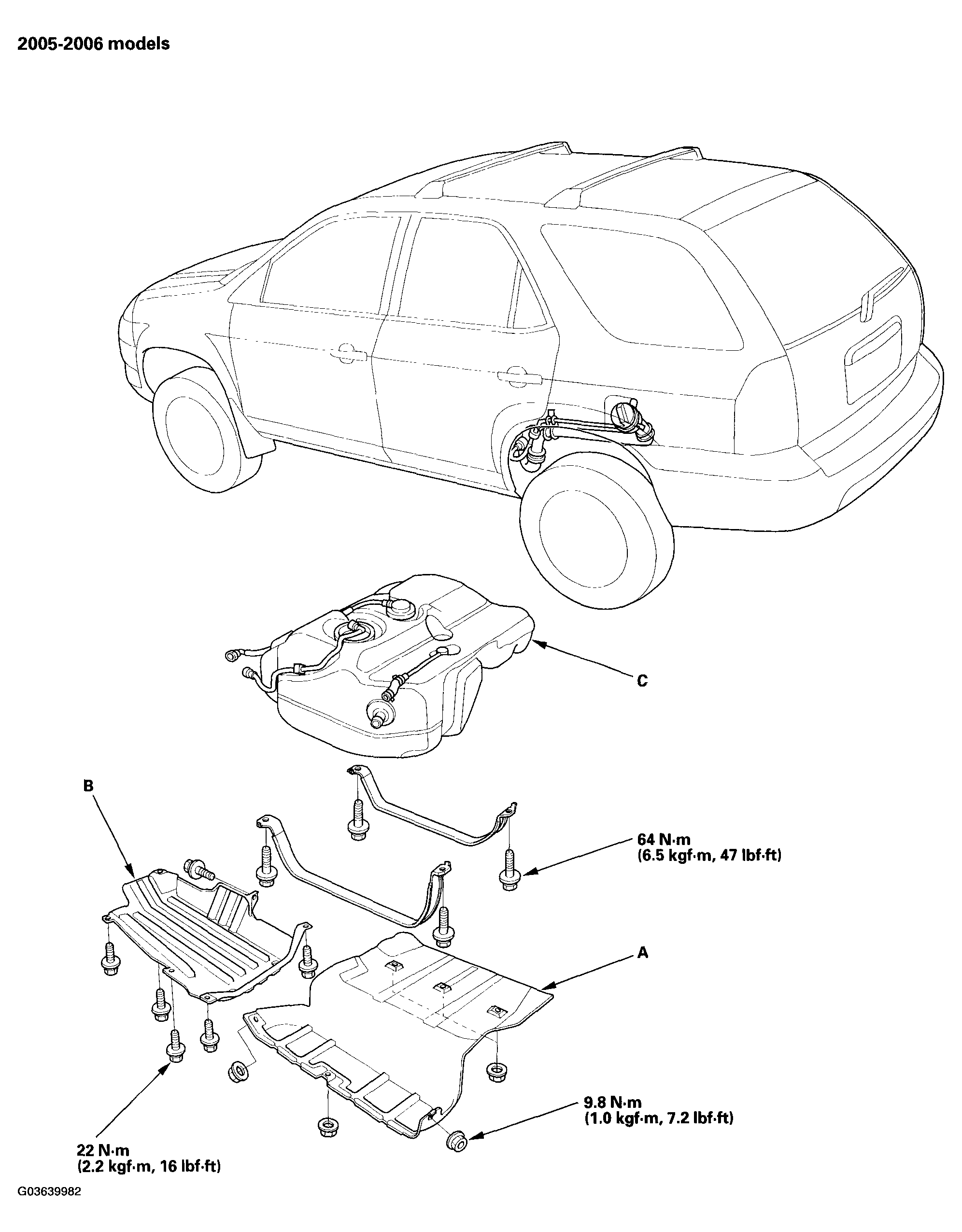 2005-2006 models

C

B

64 N·m
(6.5 kgf·m, 47 lbf·ft)

A

9.8 N·m
(1.0 kgf·m, 7.2 lbf·ft)

22 N·m
(2.2 kgf·m, 16 lbf·ft)

G03639982