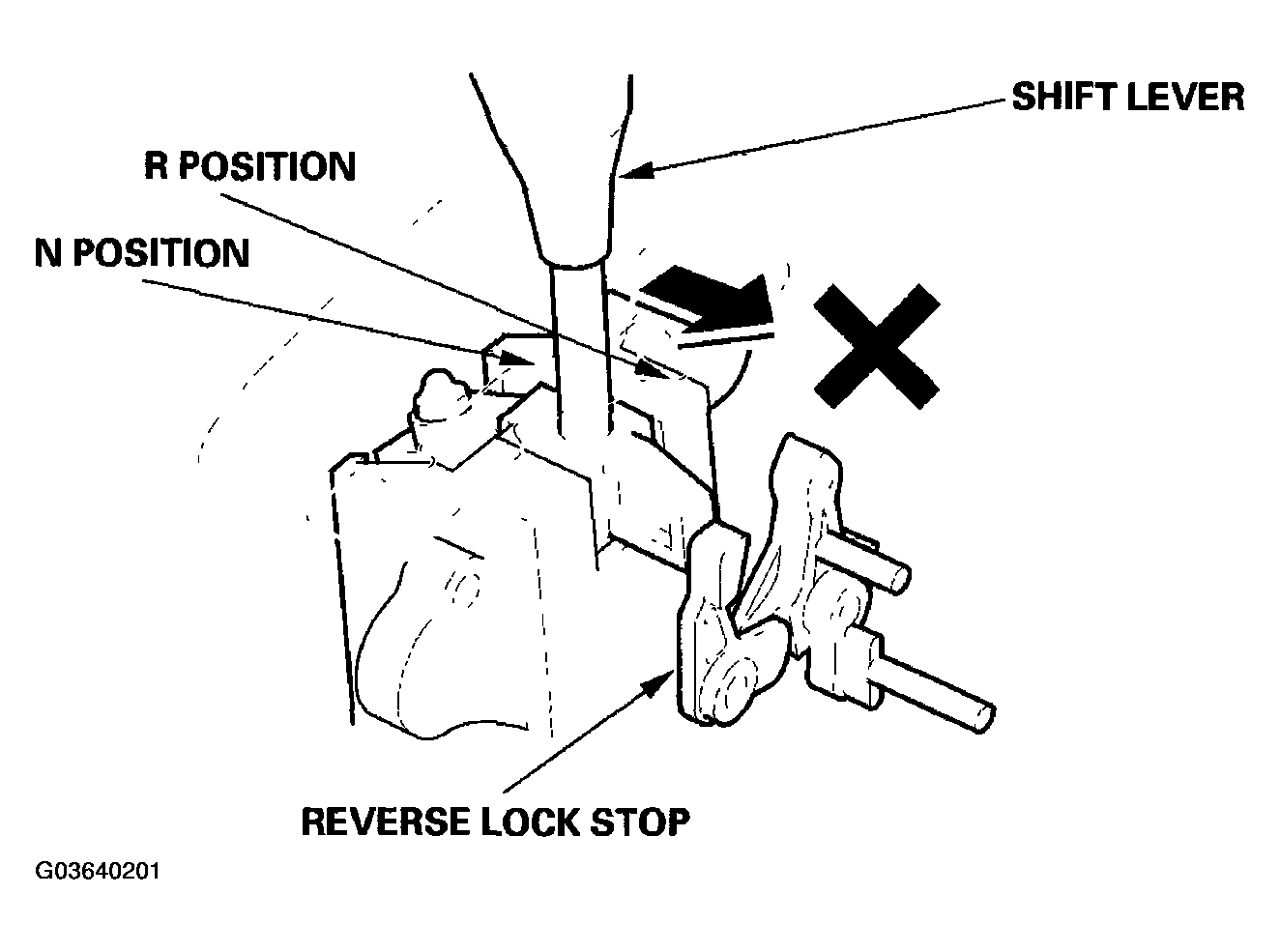 SHIFT LEVER

R POSITION

N POSITION

REVERSE LOCK STOP

G03640201