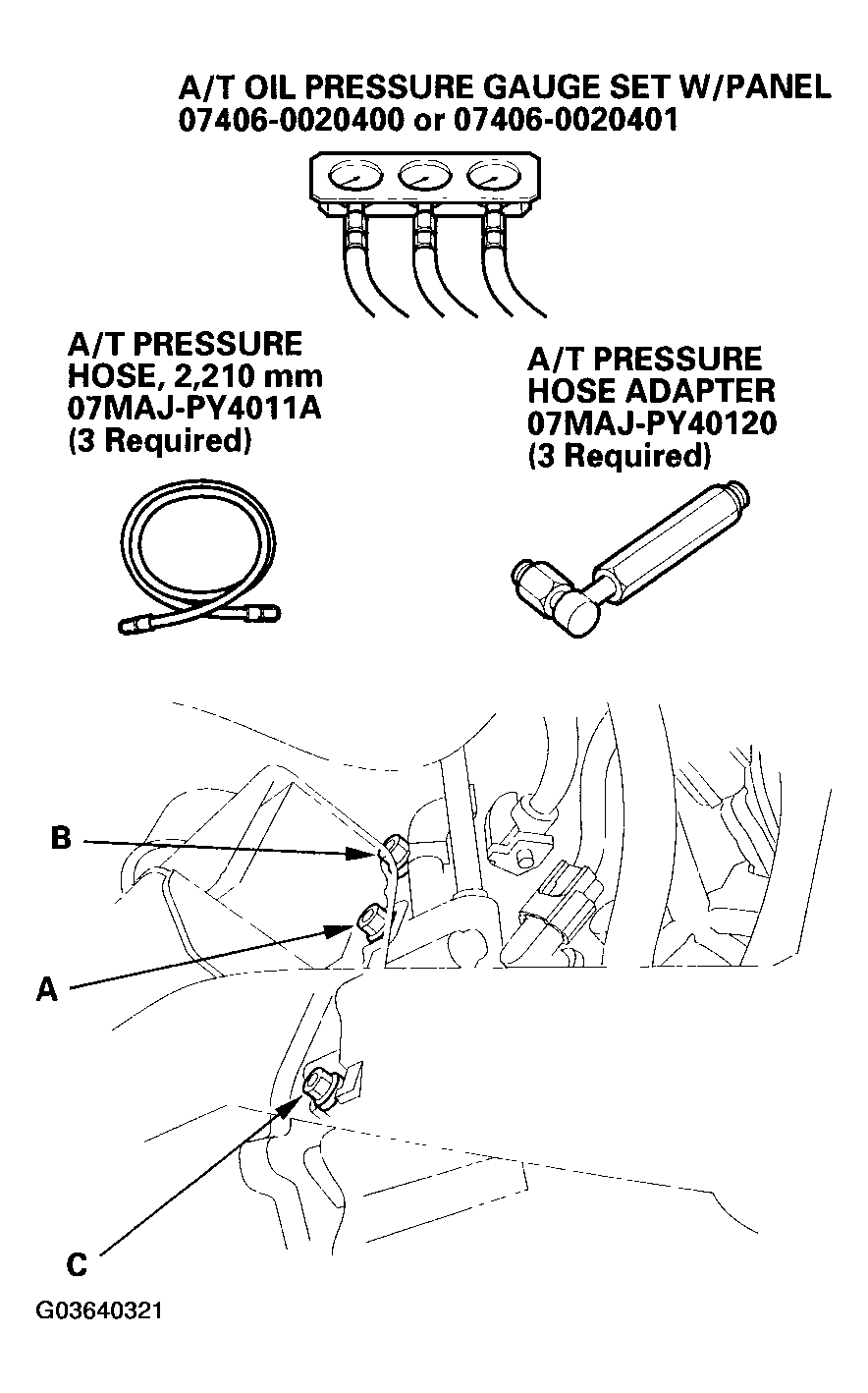 A/T OIL PRESSURE GAUGE SET W/PANEL
07406-0020400 or 07406-0020401

A/T PRESSURE
HOSE, 2,210 mm
07MAJ-PY4011A
(3 Required)

A/T PRESSURE
HOSE ADAPTER
07MAJ-PY40120
(3 Required)

B

A

C

G03640321