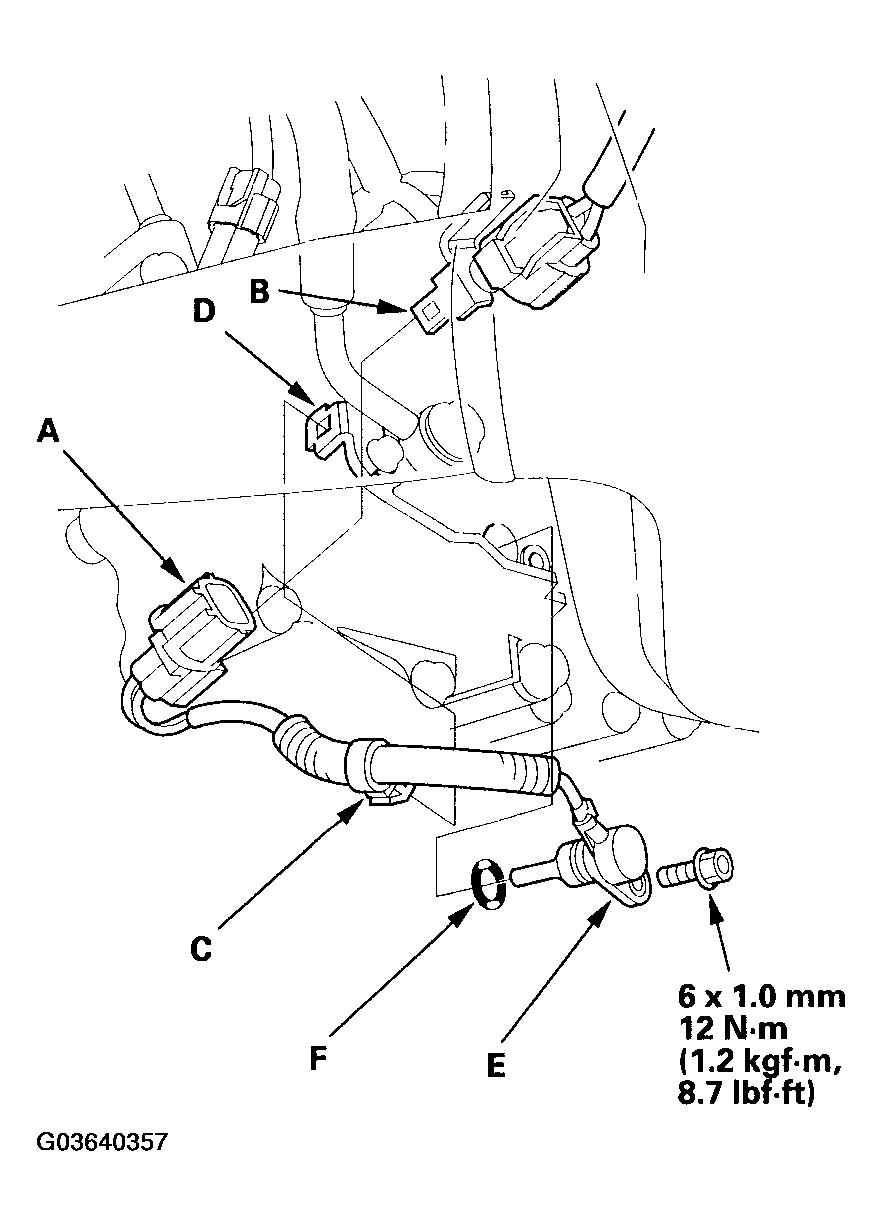 B
D
A
C
F
E
6 x 1.0 mm
12 N·m
(1.2 kgf·m,
8.7 lbf·ft)

G03640357