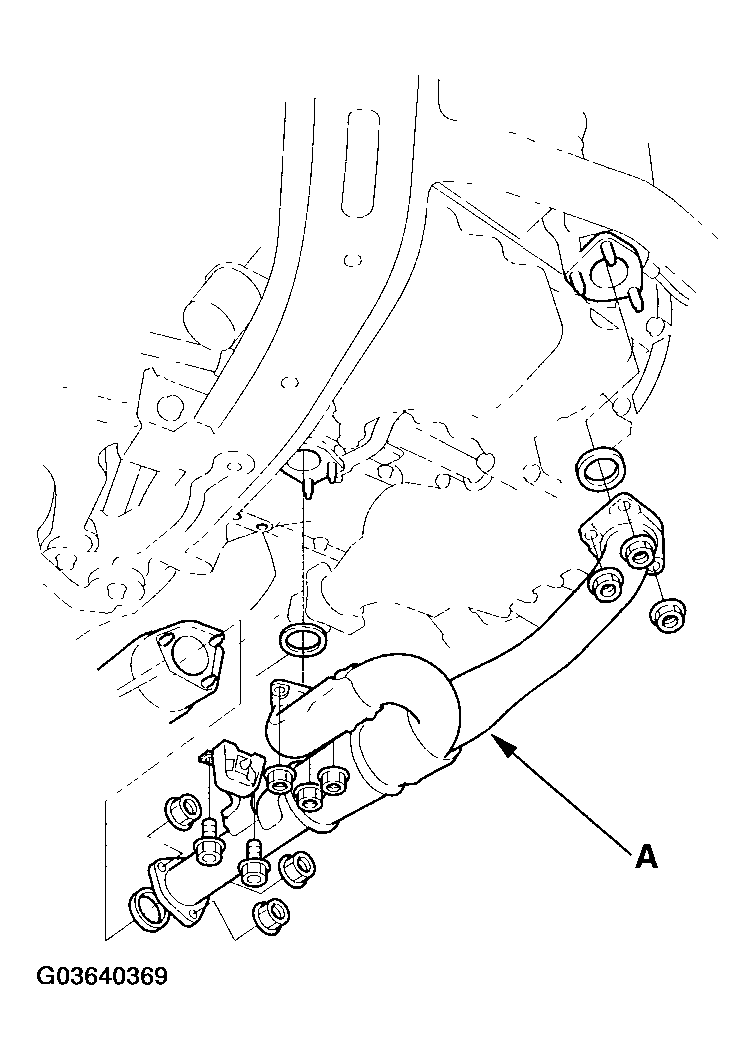 A

G03640369