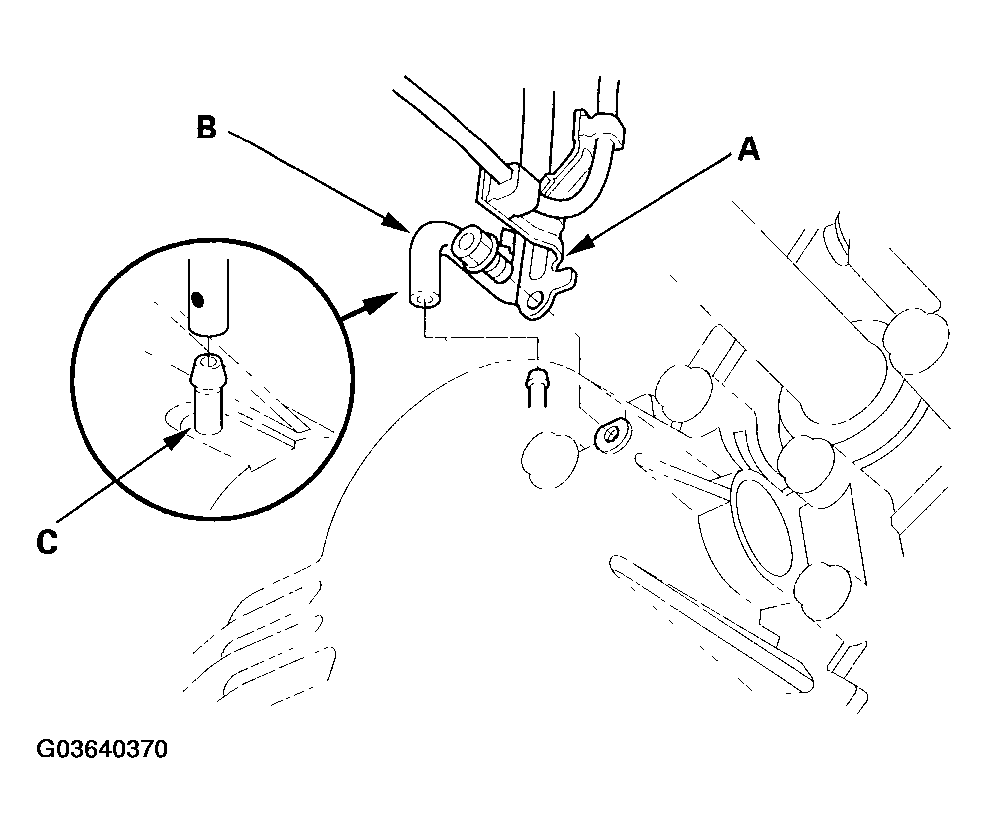 B
A
C
G03640370