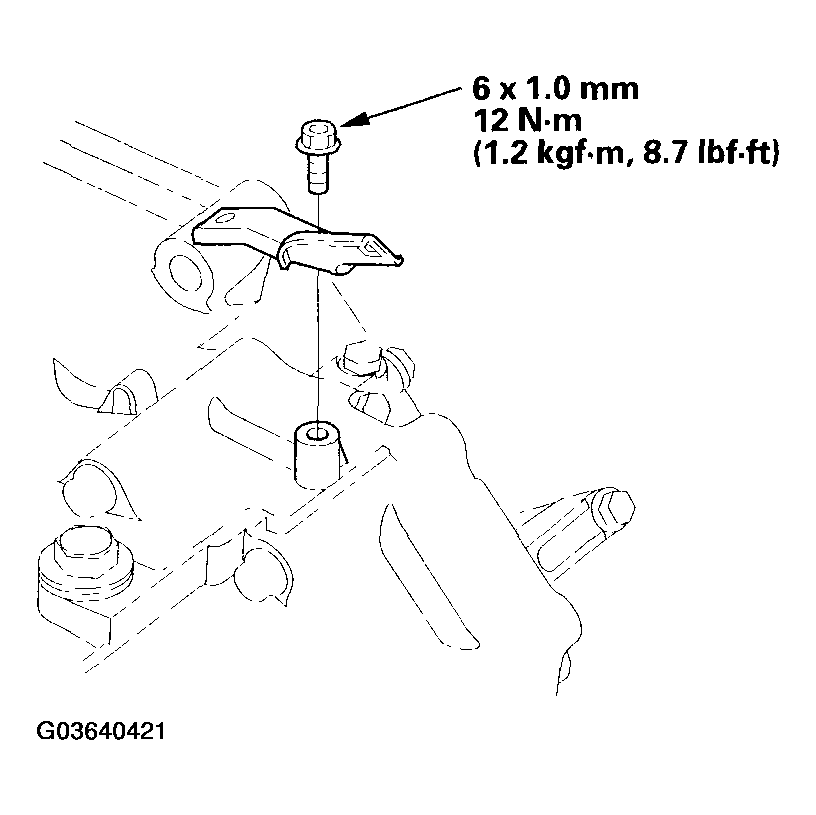 6 x 1.0 mm
12 N·m
(1.2 kgf·m, 8.7 lbf·ft)

G03640421