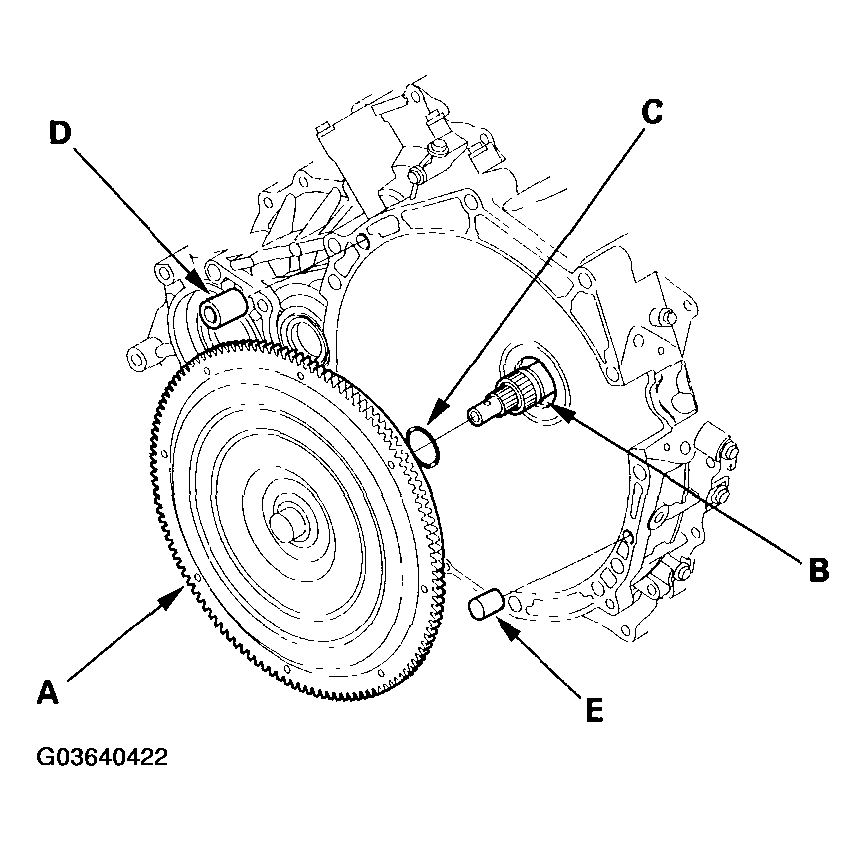 D

C

B

A

E

G03640422