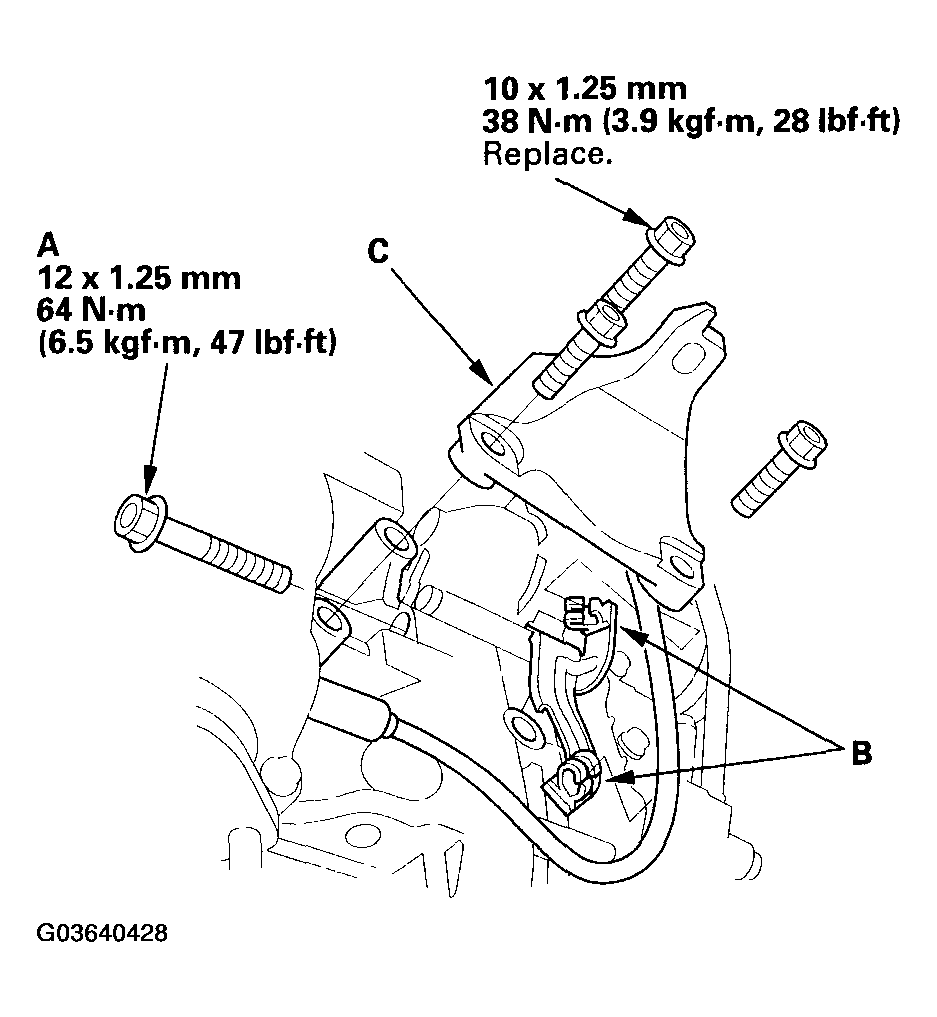 10 x 1.25 mm
38 N·m (3.9 kgf·m, 28 lbf·ft)
Replace.

A
12 x 1.25 mm
64 N·m
(6.5 kgf·m, 47 lbf·ft)

C

B

G03640428