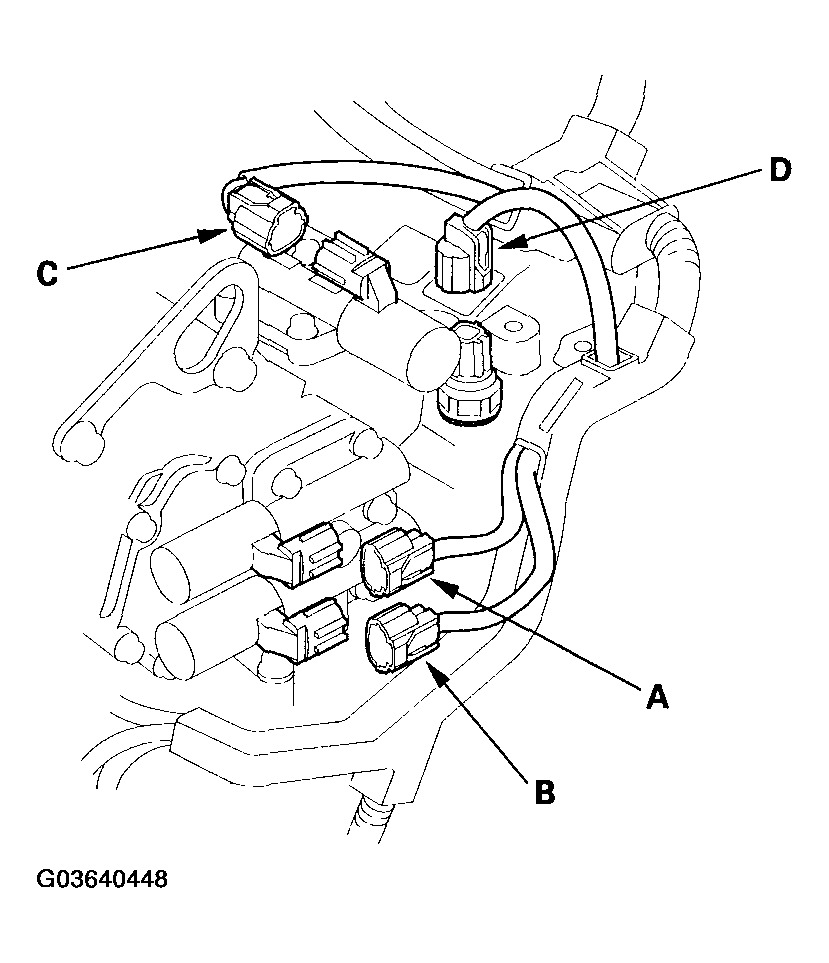 D

C

A

B

G03640448