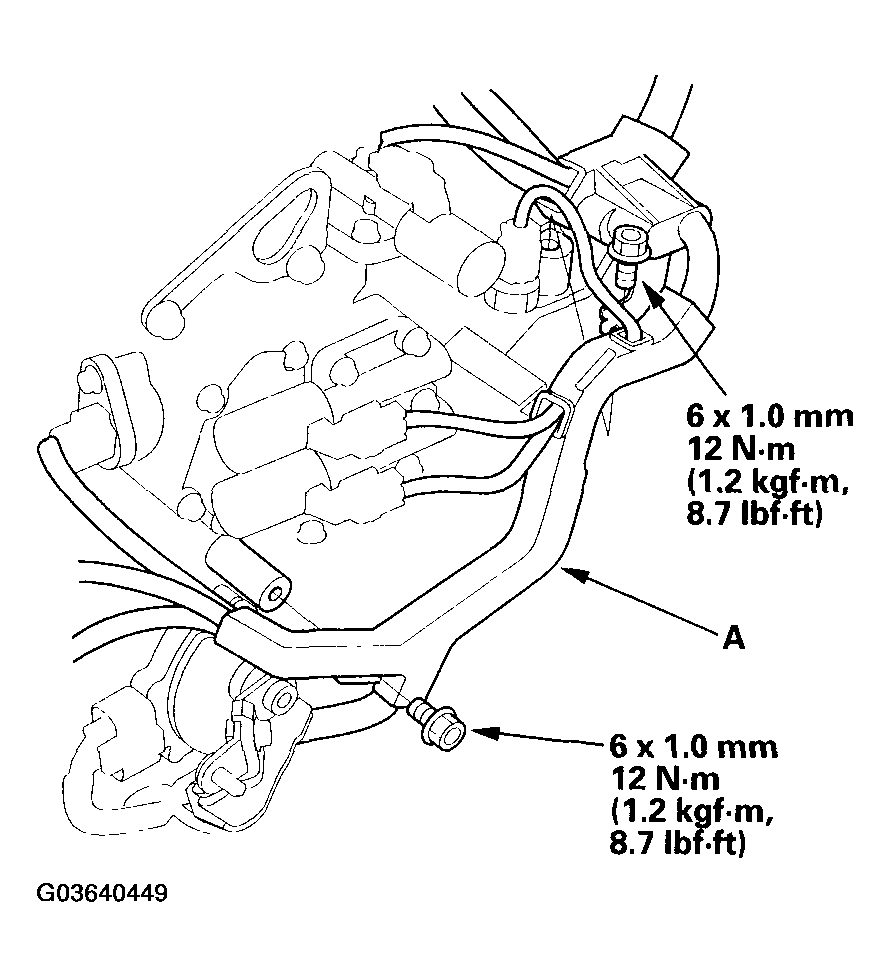 6 x 1.0 mm
12 N·m
(1.2 kgf·m,
8.7 lbf·ft)

A

6 x 1.0 mm
12 N·m
(1.2 kgf·m,
8.7 lbf·ft)

G03640449