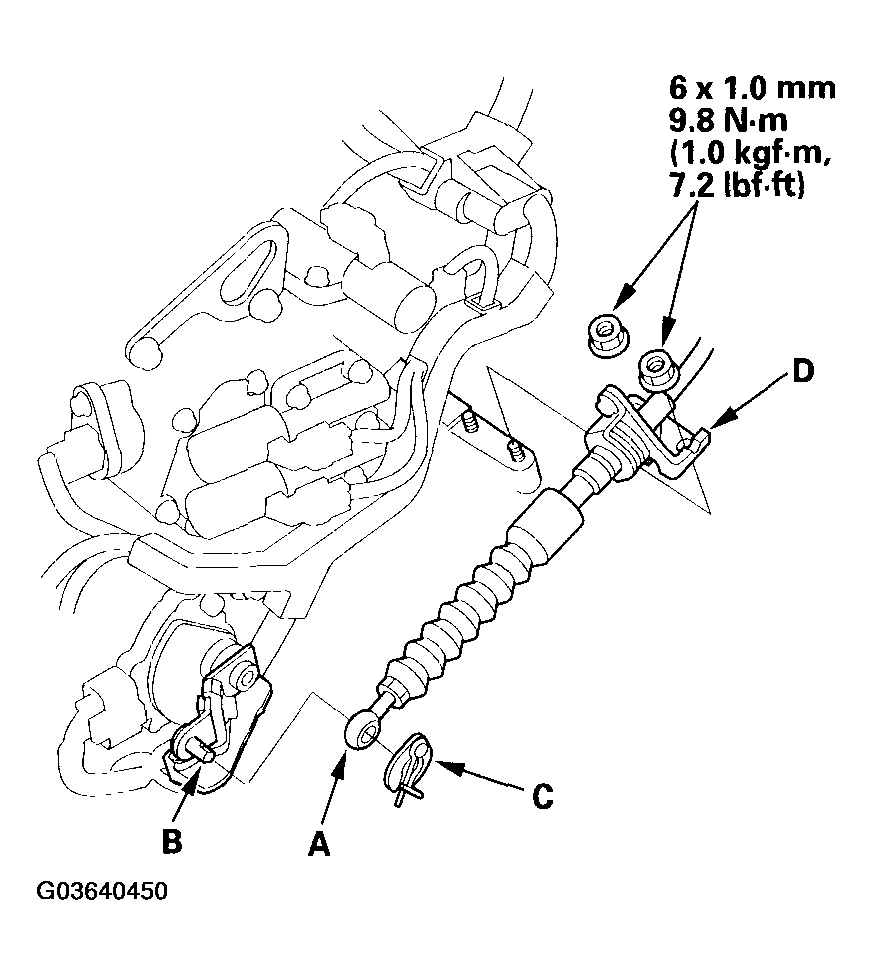 6 x 1.0 mm
9.8 N·m
(1.0 kgf·m,
7.2 lbf·ft)

D

B

A

C

G03640450