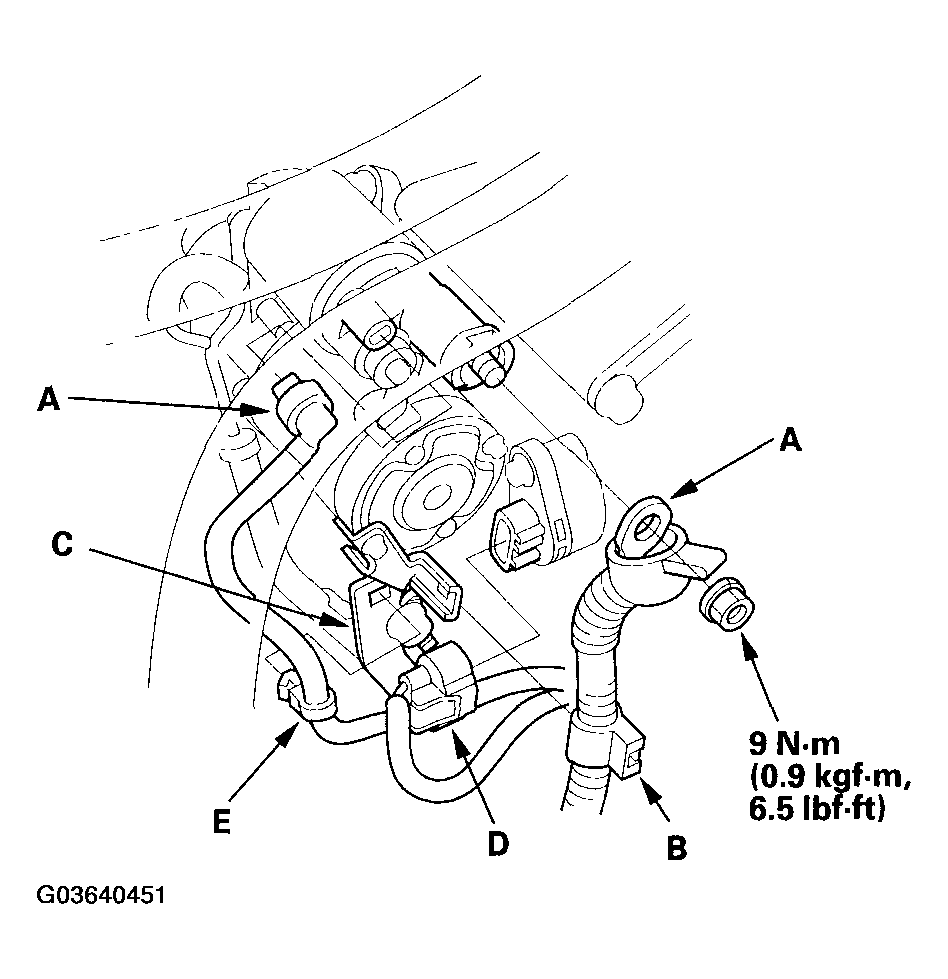 A

A

C

9 N·m
(0.9 kgf·m,
6.5 lbf·ft)

E

D

B

G03640451