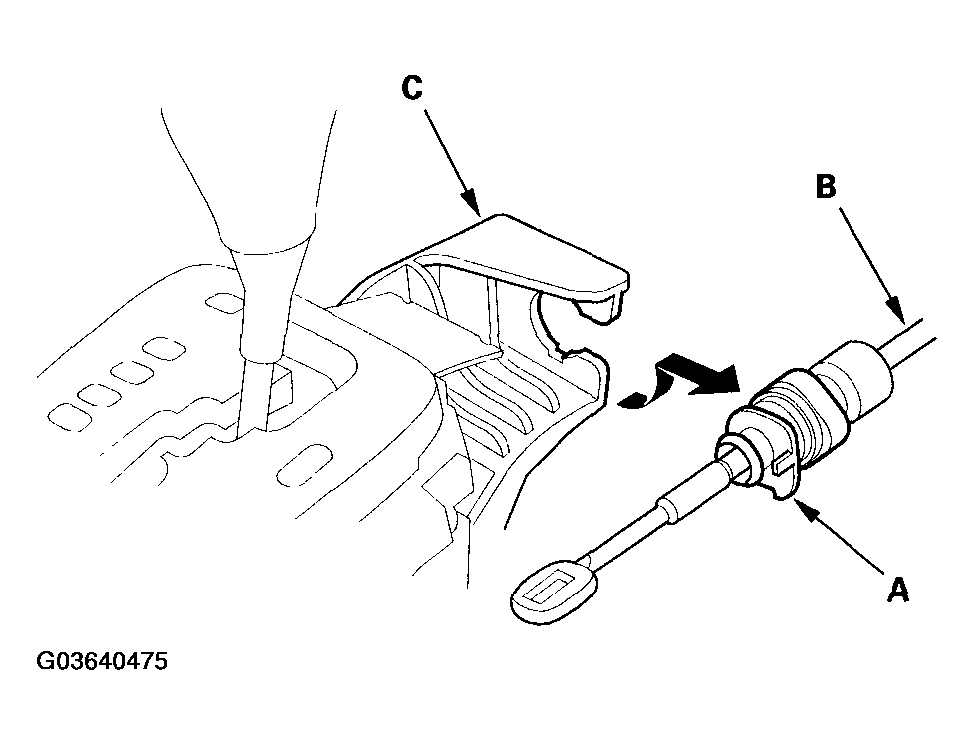 C
B
A
G03640475