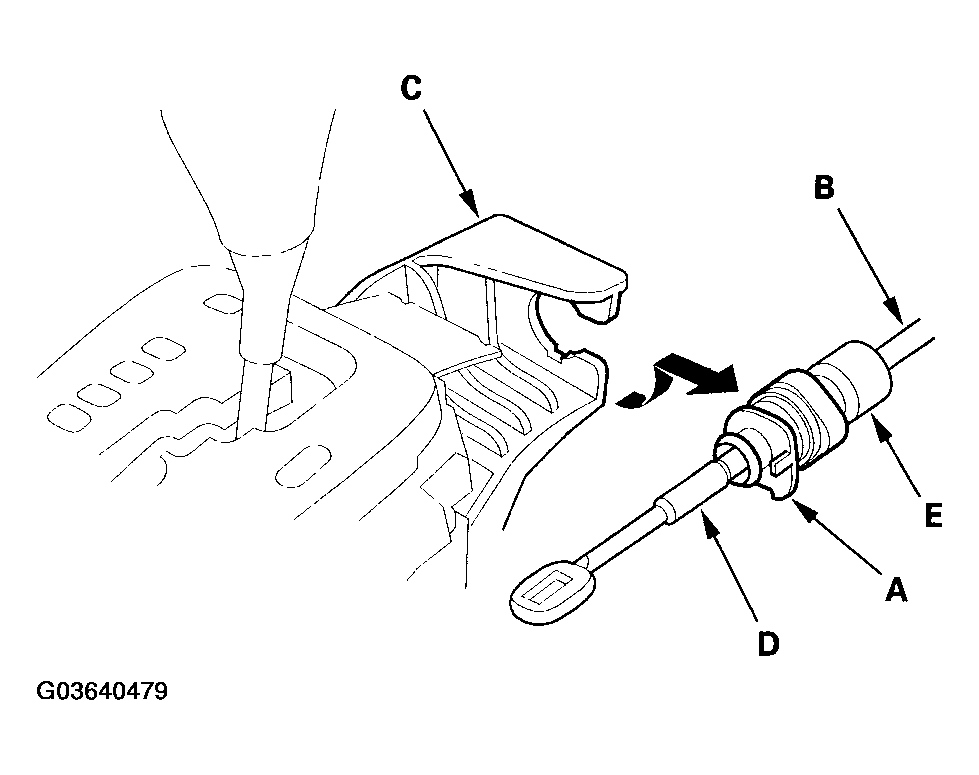 C

B

E

A

D

G03640479