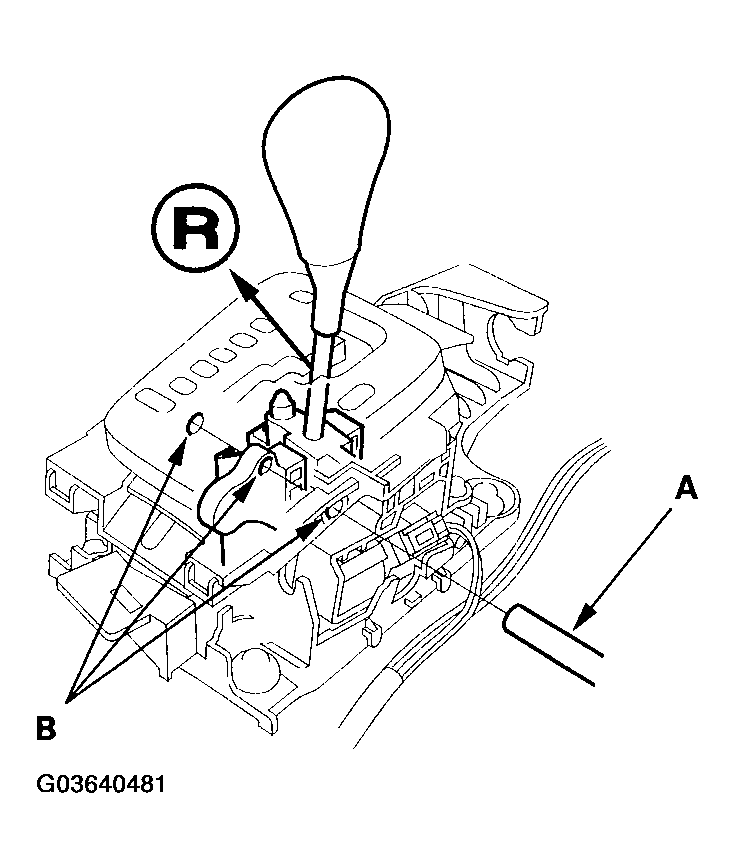 R

A

B

G03640481