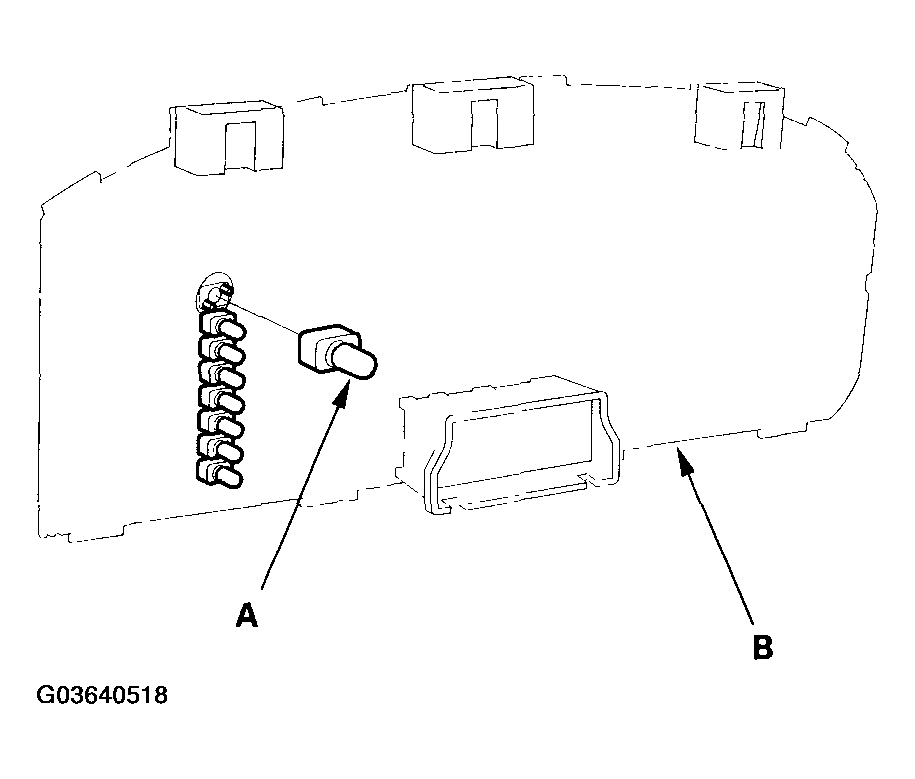 A

B

G03640518