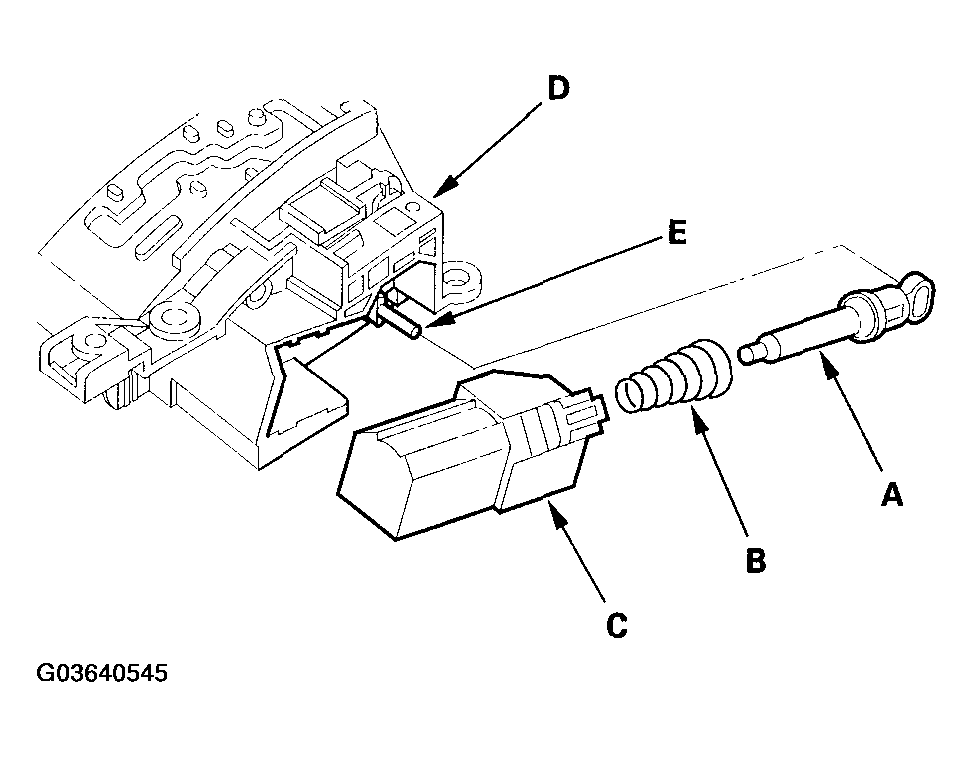 D
E
A
B
C
G03640545