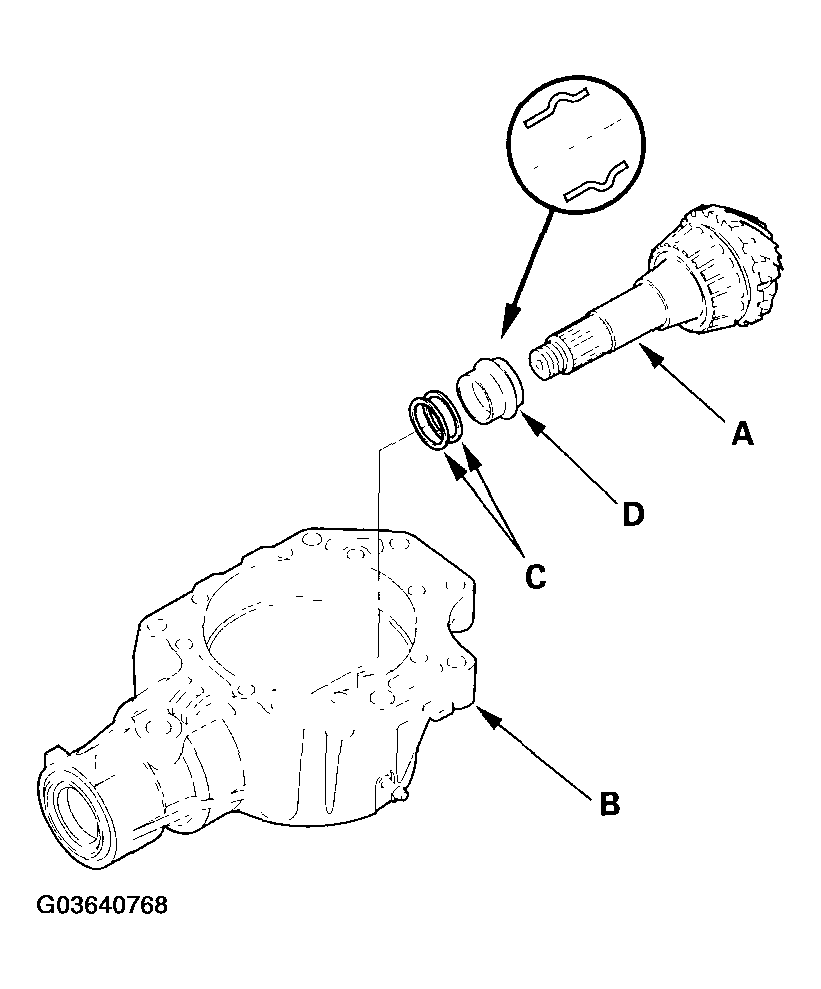 A

D

C

B

G03640768