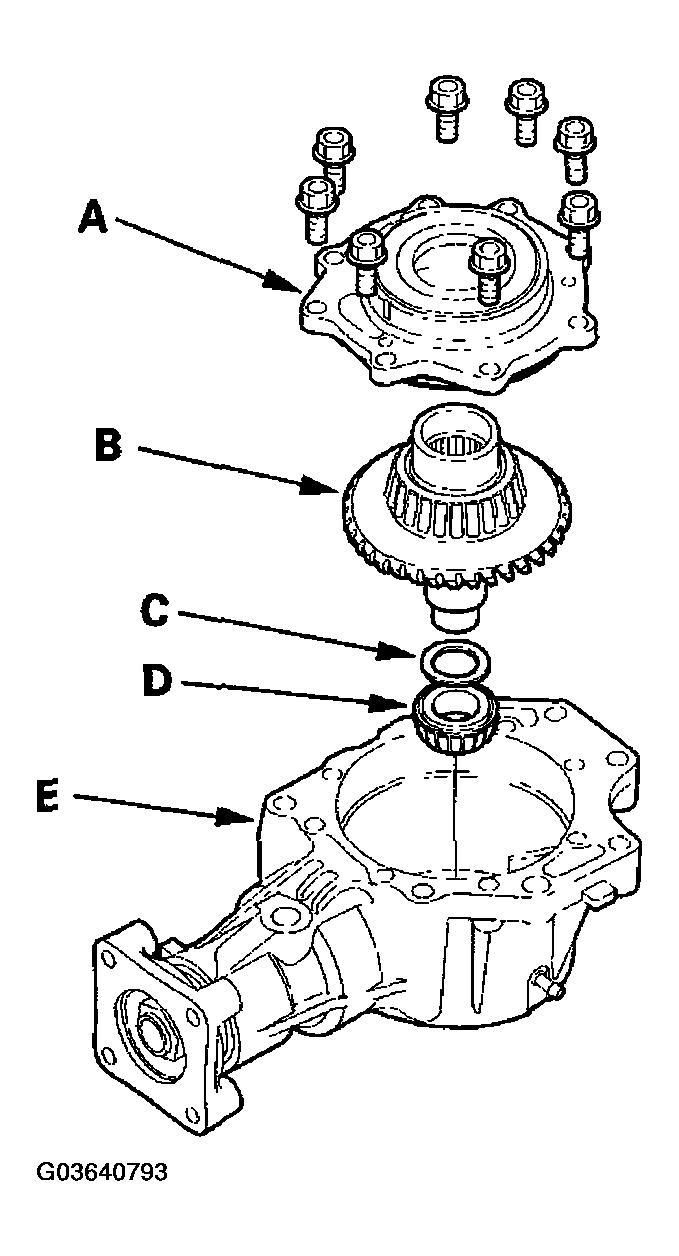 A
B
C
D
E
G03640793