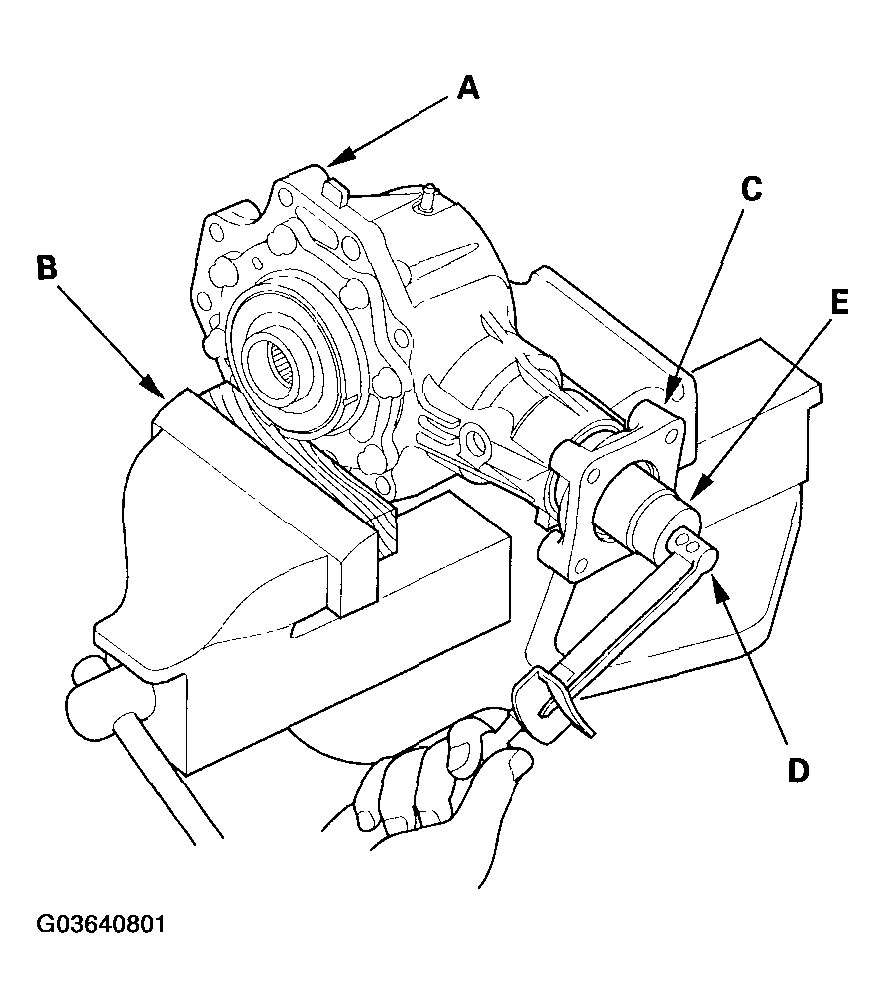 A
B
C
E
D
G03640801