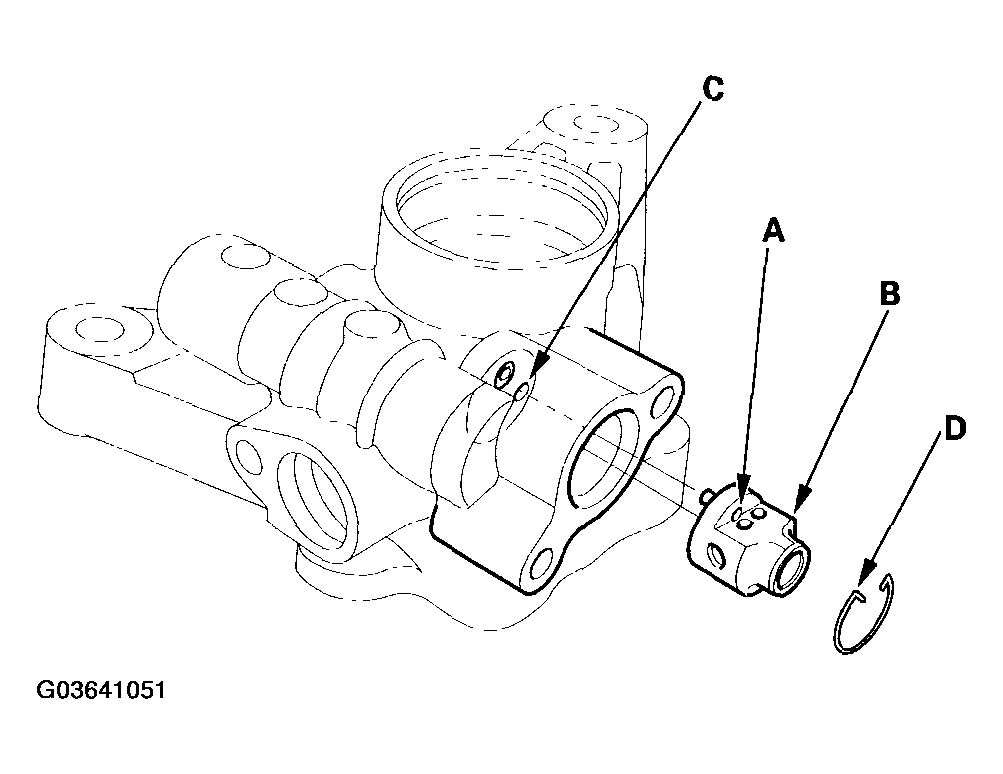 C
A
B
D
G03641051