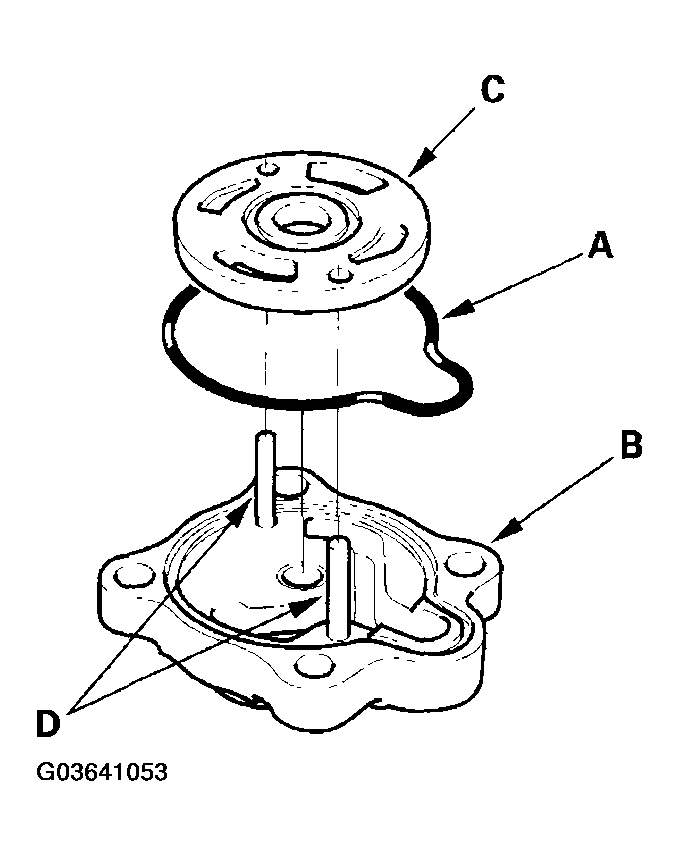 C
A
B
D
G03641053