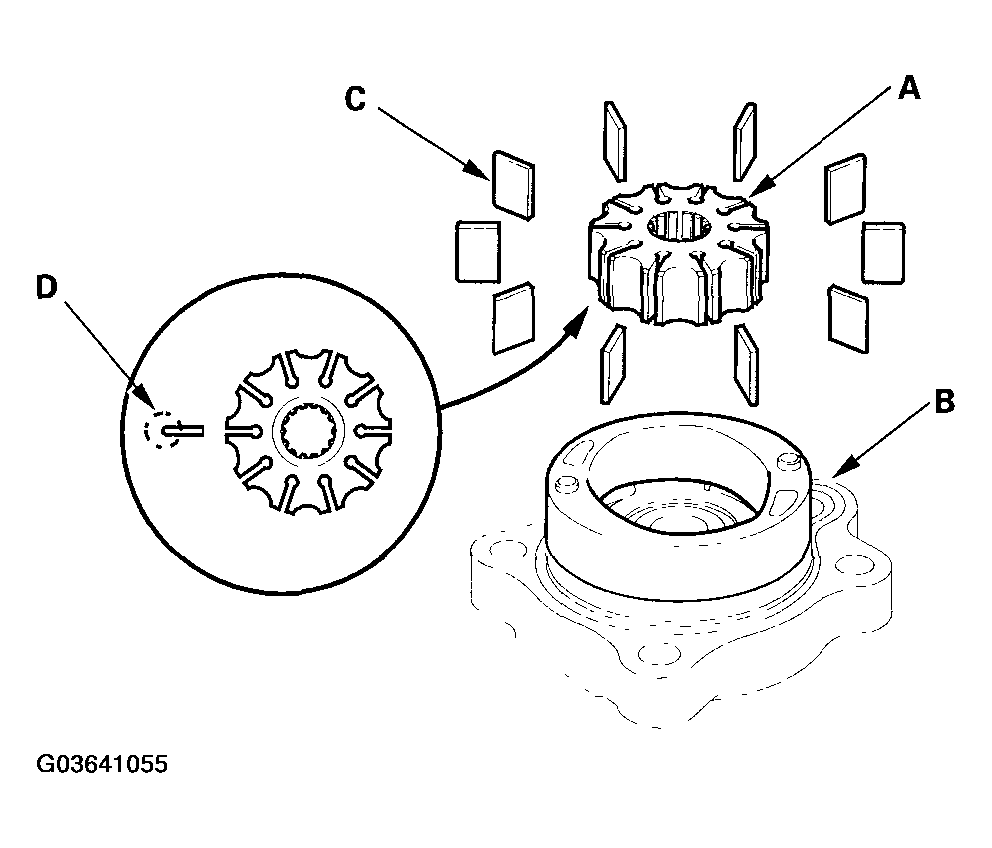 C
A
D
B
G03641055