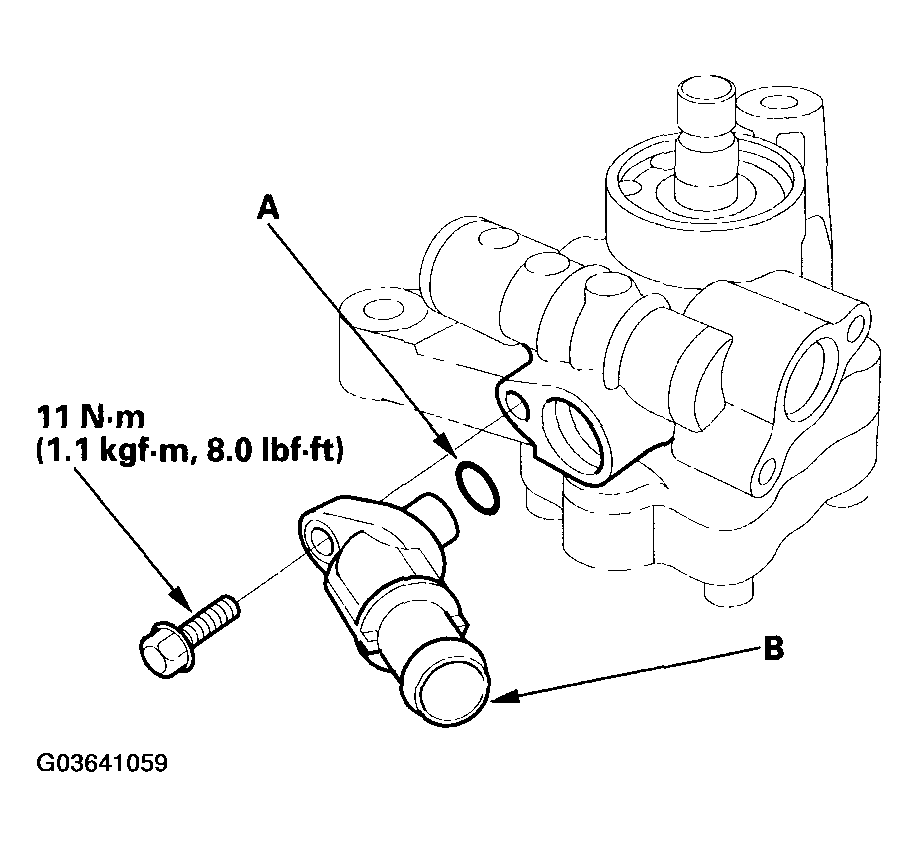 A

11 N·m
(1.1 kgf·m, 8.0 lbf·ft)

B

G03641059