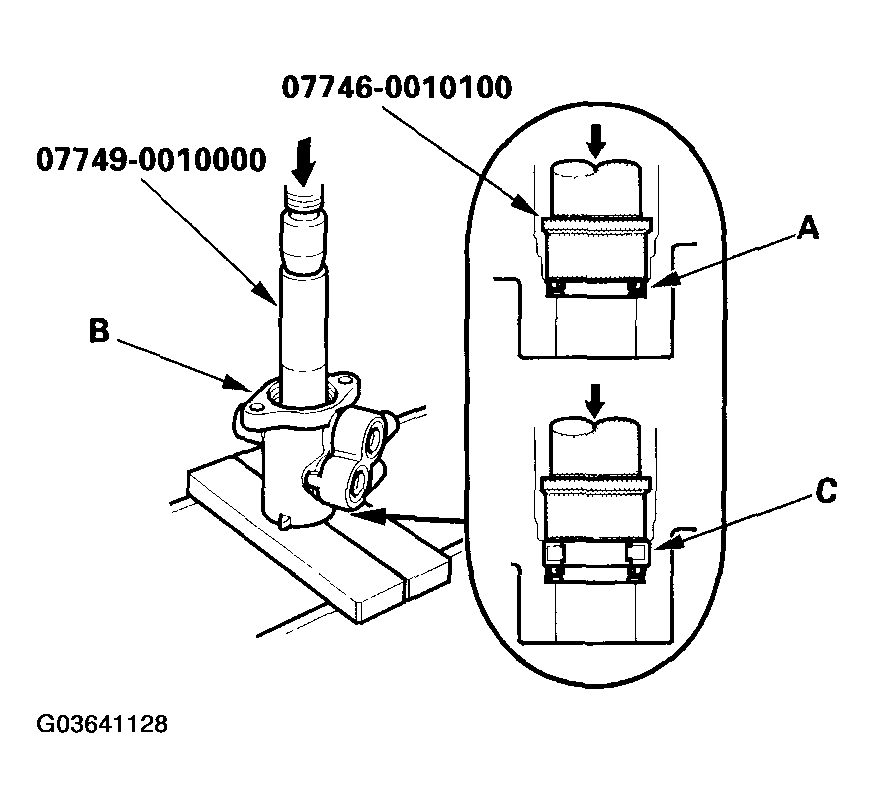 07746-0010100
07749-0010000
A
B
C
G03641128