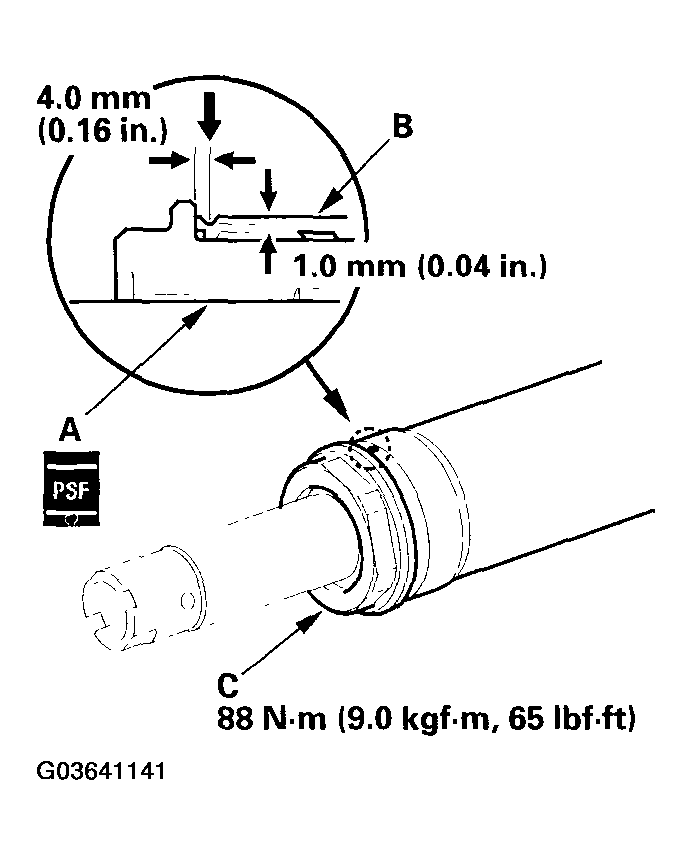 4.0 mm
(0.16 in.)

B

1.0 mm (0.04 in.)

A

PSF

C
88 N·m (9.0 kgf·m, 65 lbf·ft)

G03641141