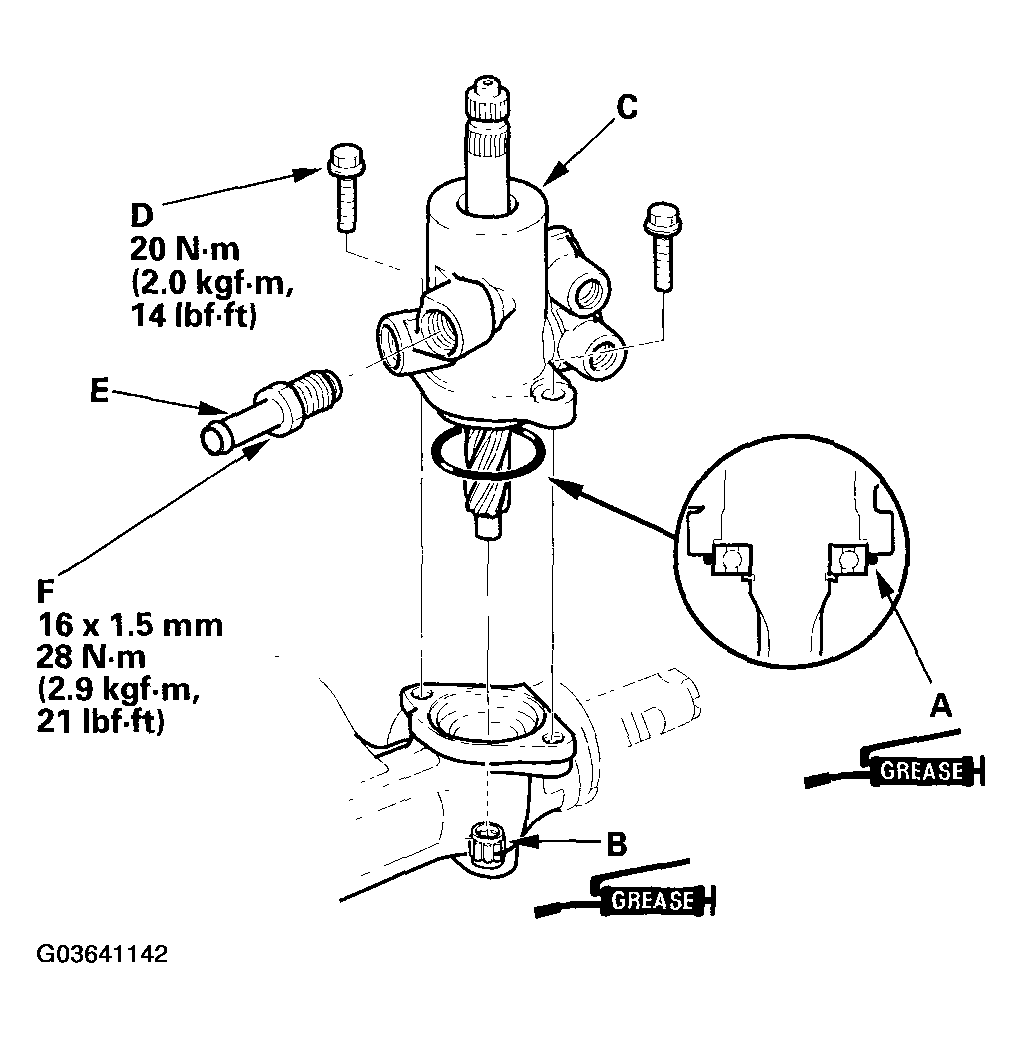 C

D
20 N·m
(2.0 kgf·m,
14 lbf·ft)

E

F
16 x 1.5 mm
28 N·m
(2.9 kgf·m,
21 lbf·ft)

A

GREASE

B

GREASE

G03641142