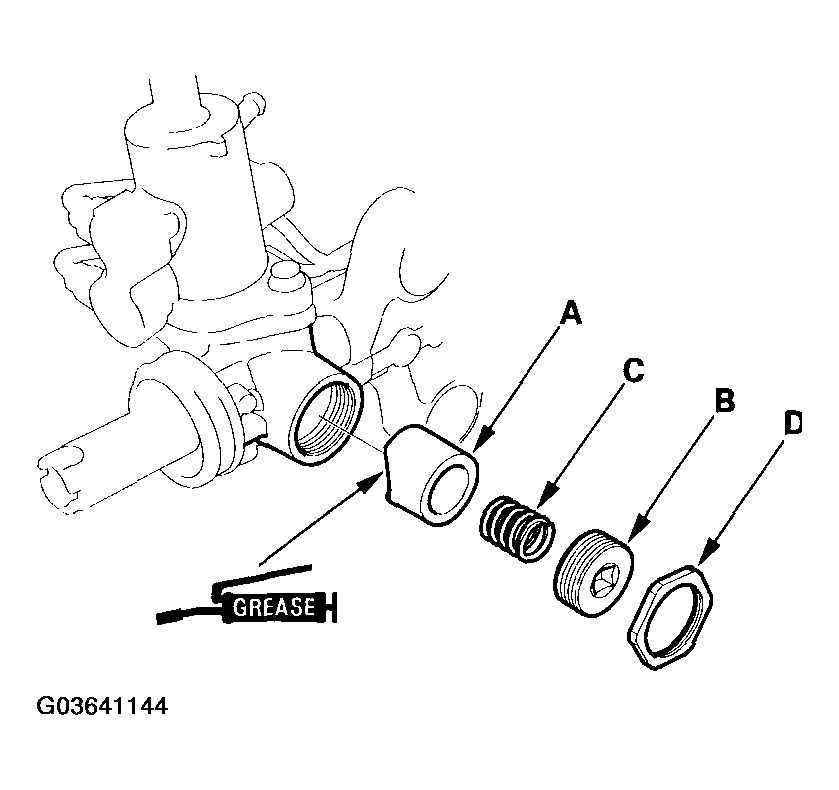 A
C
B
D
GREASE
G03641144