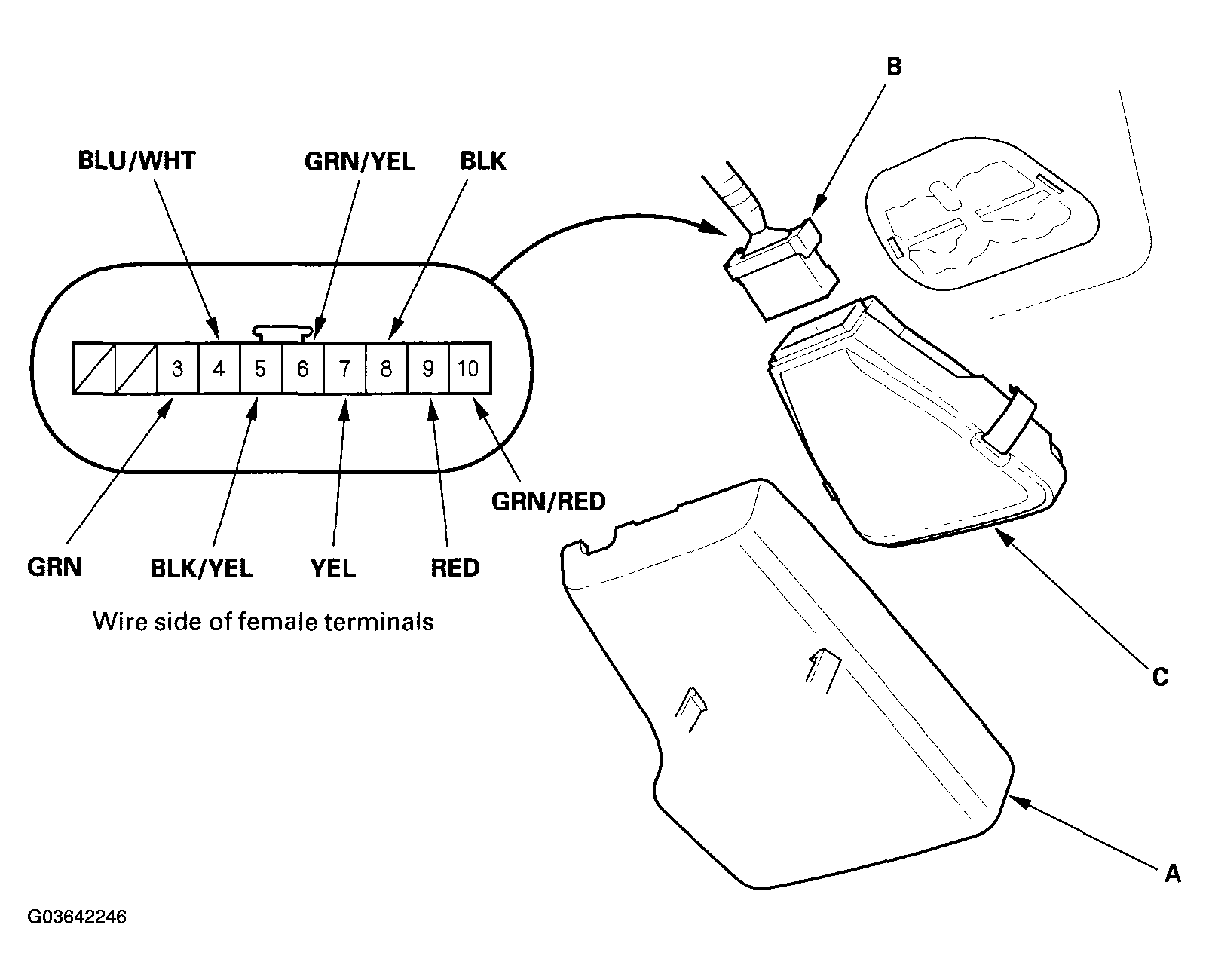 B

BLU/WHT

GRN/YEL

BLK

3 4 5 6 7 8 9 10

GRN/RED

GRN

BLK/YEL

YEL

RED

Wire side of female terminals

C

A

G03642246