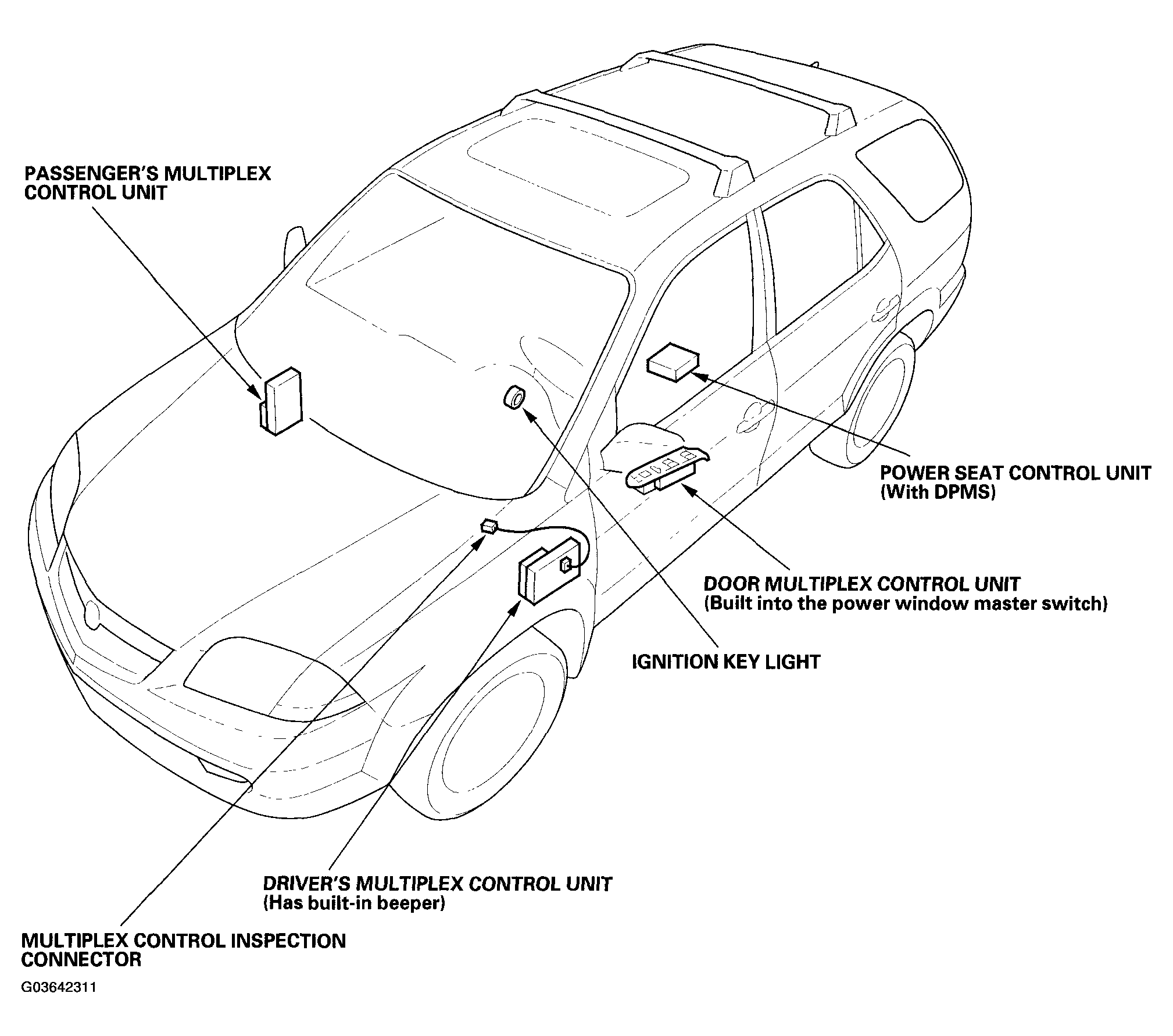 PASSENGER'S MULTIPLEX CONTROL UNIT

POWER SEAT CONTROL UNIT
(With DPMS)

DOOR MULTIPLEX CONTROL UNIT
(Built into the power window master switch)

IGNITION KEY LIGHT

DRIVER'S MULTIPLEX CONTROL UNIT
(Has built-in beeper)

MULTIPLEX CONTROL INSPECTION CONNECTOR

G03642311