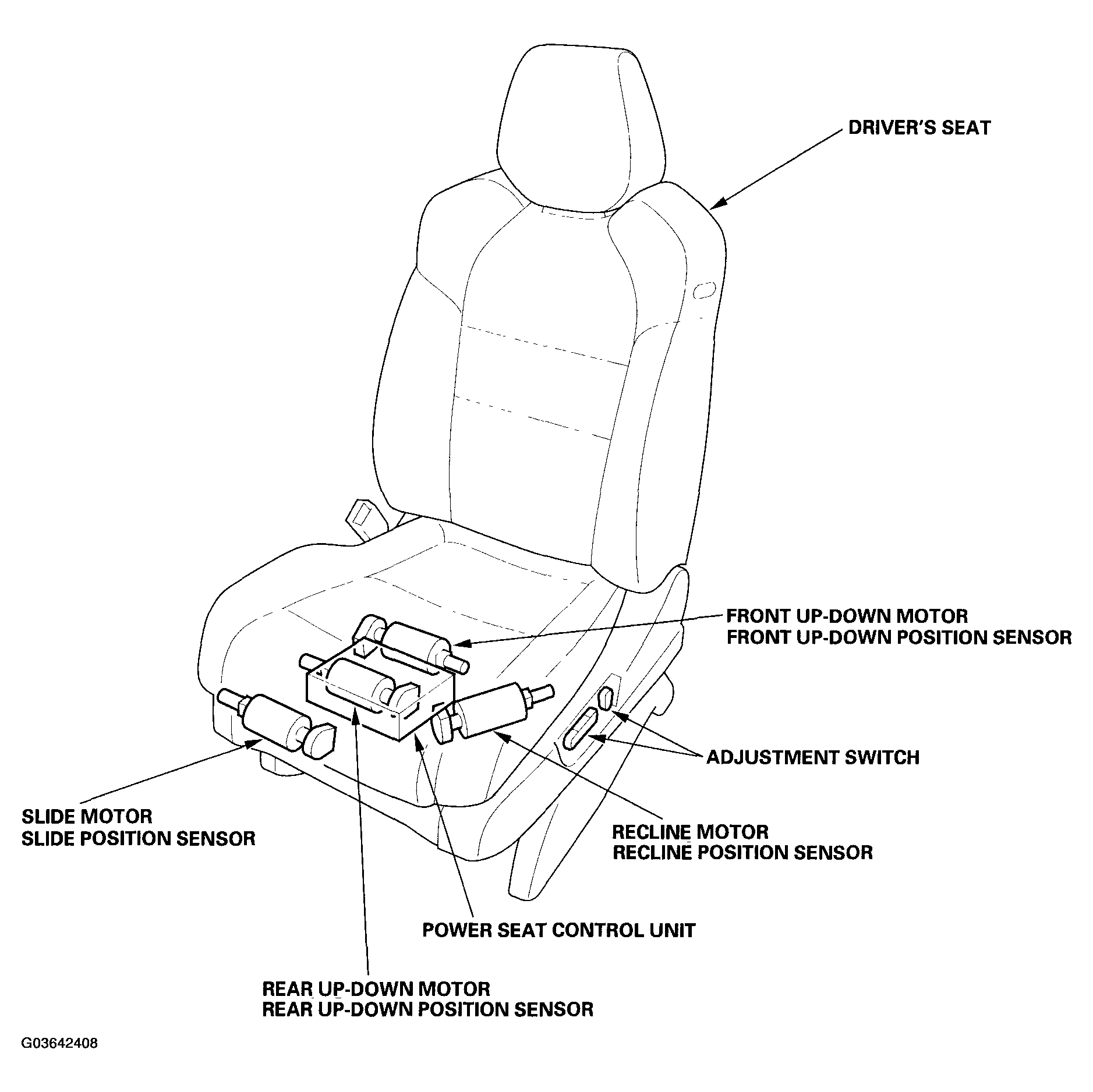 DRIVER'S SEAT

FRONT UP-DOWN MOTOR
FRONT UP-DOWN POSITION SENSOR

ADJUSTMENT SWITCH

SLIDE MOTOR
SLIDE POSITION SENSOR

RECLINE MOTOR
RECLINE POSITION SENSOR

POWER SEAT CONTROL UNIT

REAR UP-DOWN MOTOR
REAR UP-DOWN POSITION SENSOR

G03642408