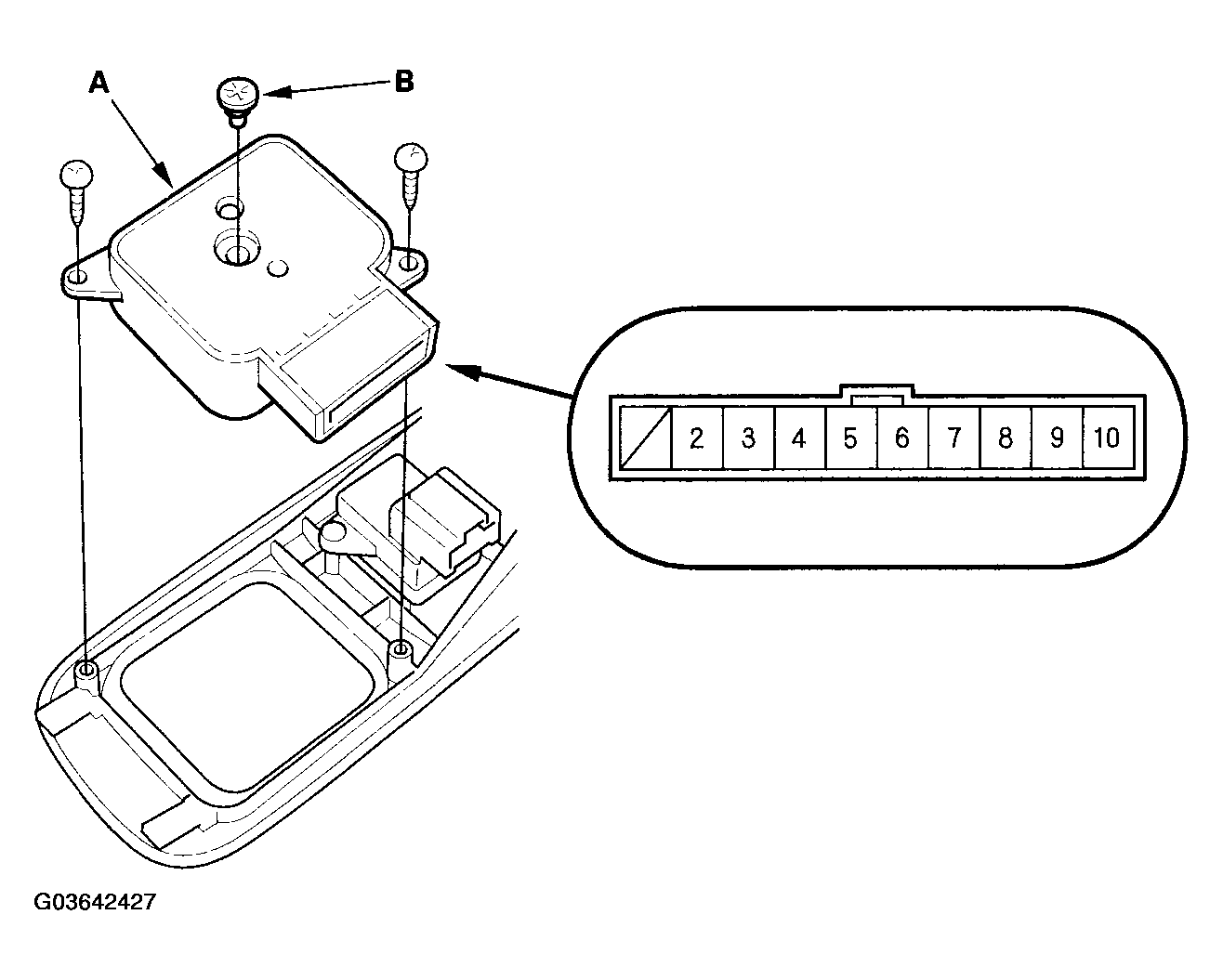 A
B

2 3 4 5 6 7 8 9 10

G03642427