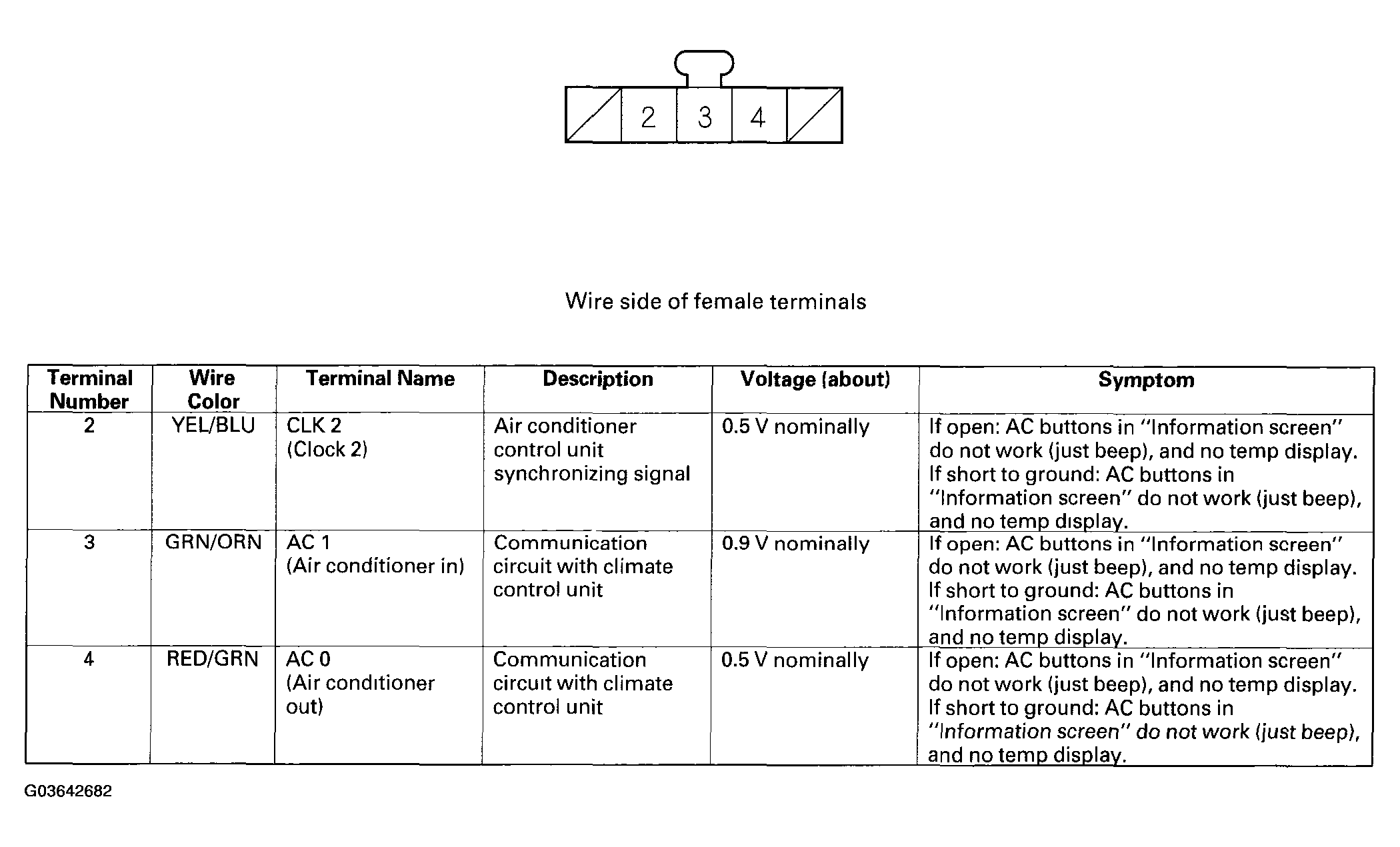 2 3 4

Wire side of female terminals

| Terminal Number | Wire Color | Terminal Name | Description | Voltage (about) | Symptom |
|---|---|---|---|---|---|
| 2 | YEL/BLU | CLK 2 (Clock 2) | Air conditioner control unit synchronizing signal | 0.5 V nominally | If open: AC buttons in "Information screen" do not work (just beep), and no temp display. If short to ground: AC buttons in "Information screen" do not work (just beep), and no temp display. |
| 3 | GRN/ORN | AC 1 (Air conditioner in) | Communication circuit with climate control unit | 0.9 V nominally | If open: AC buttons in "Information screen" do not work (just beep), and no temp display. If short to ground: AC buttons in "Information screen" do not work (just beep), and no temp display. |
| 4 | RED/GRN | AC 0 (Air conditioner out) | Communication circuit with climate control unit | 0.5 V nominally | If open: AC buttons in "Information screen" do not work (just beep), and no temp display. If short to ground: AC buttons in "Information screen" do not work (just beep), and no temp display. |

G03642682