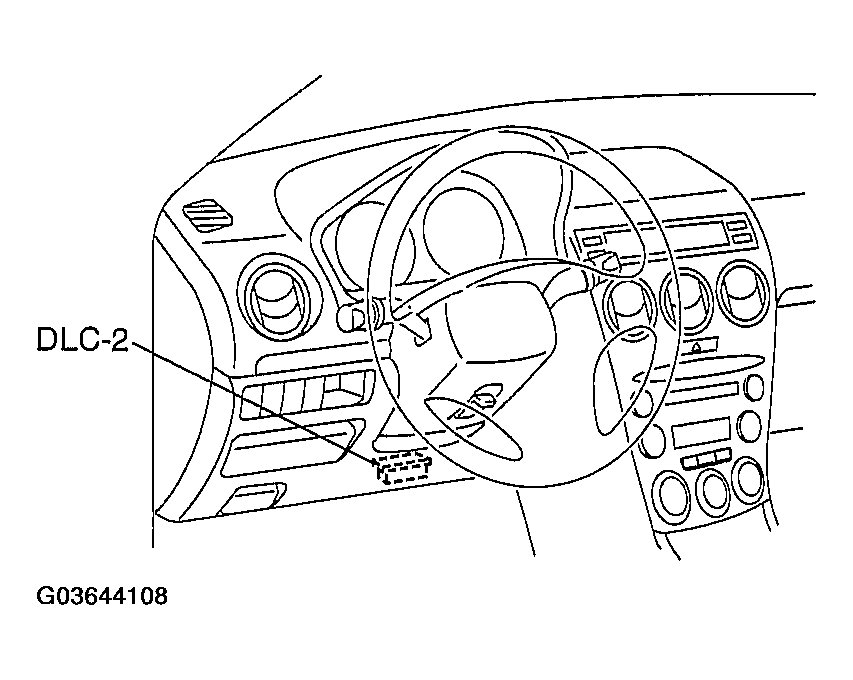 DLC-2

G03644108