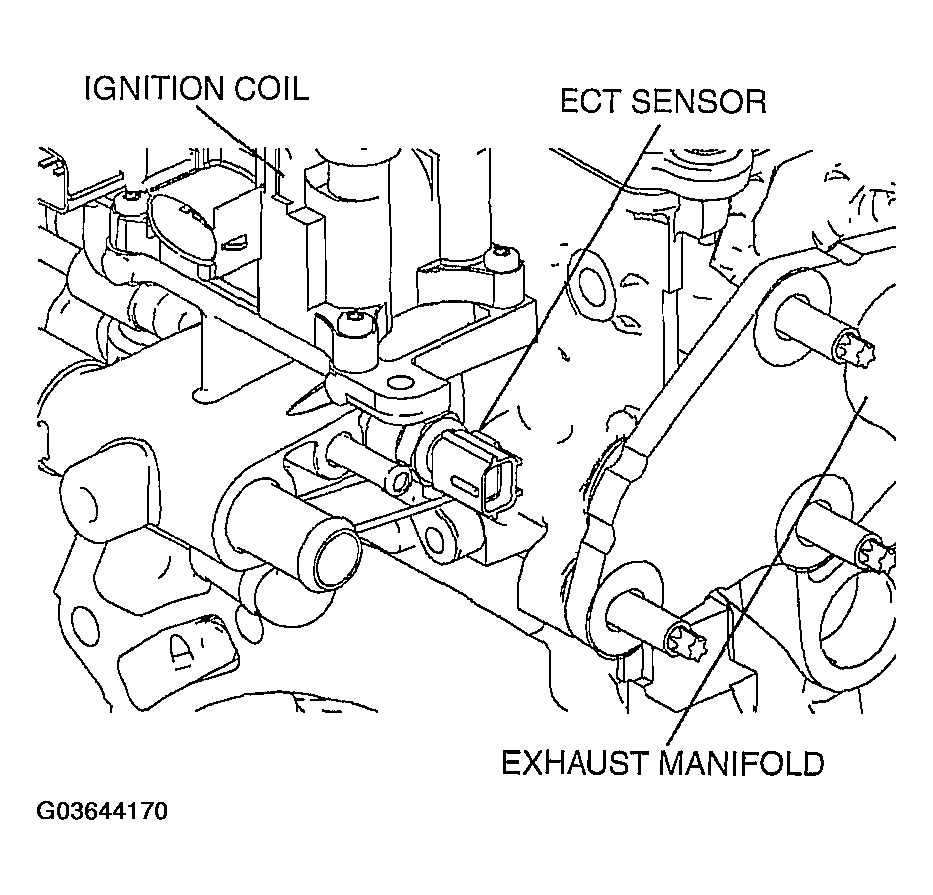 IGNITION COIL

ECT SENSOR

EXHAUST MANIFOLD

G03644170