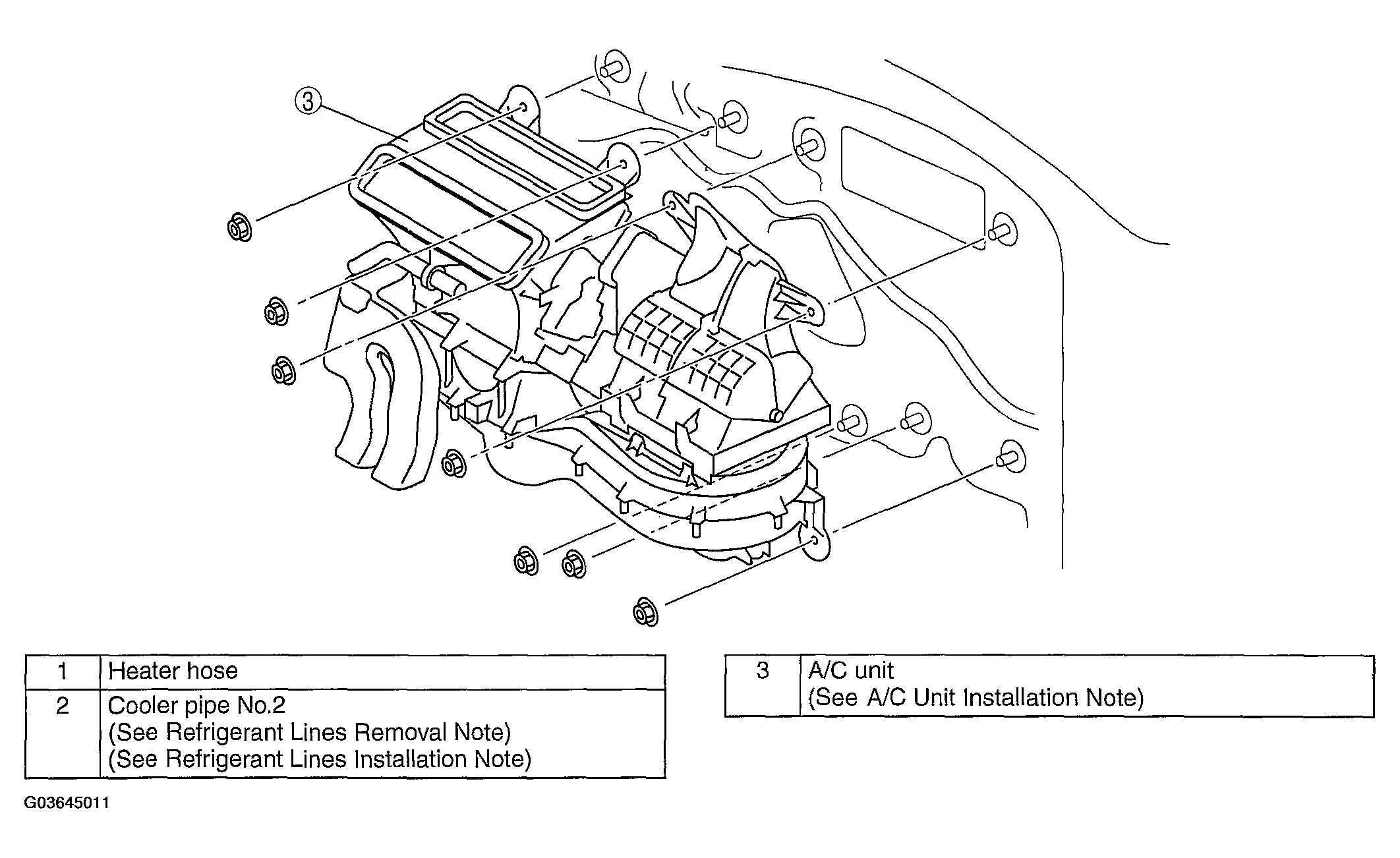 3

| 1 | Heater hose |
|---|---|
| 2 | Cooler pipe No.2 (See Refrigerant Lines Removal Note) (See Refrigerant Lines Installation Note) |

| 3 | A/C unit (See A/C Unit Installation Note) |
|---|---|

G03645011