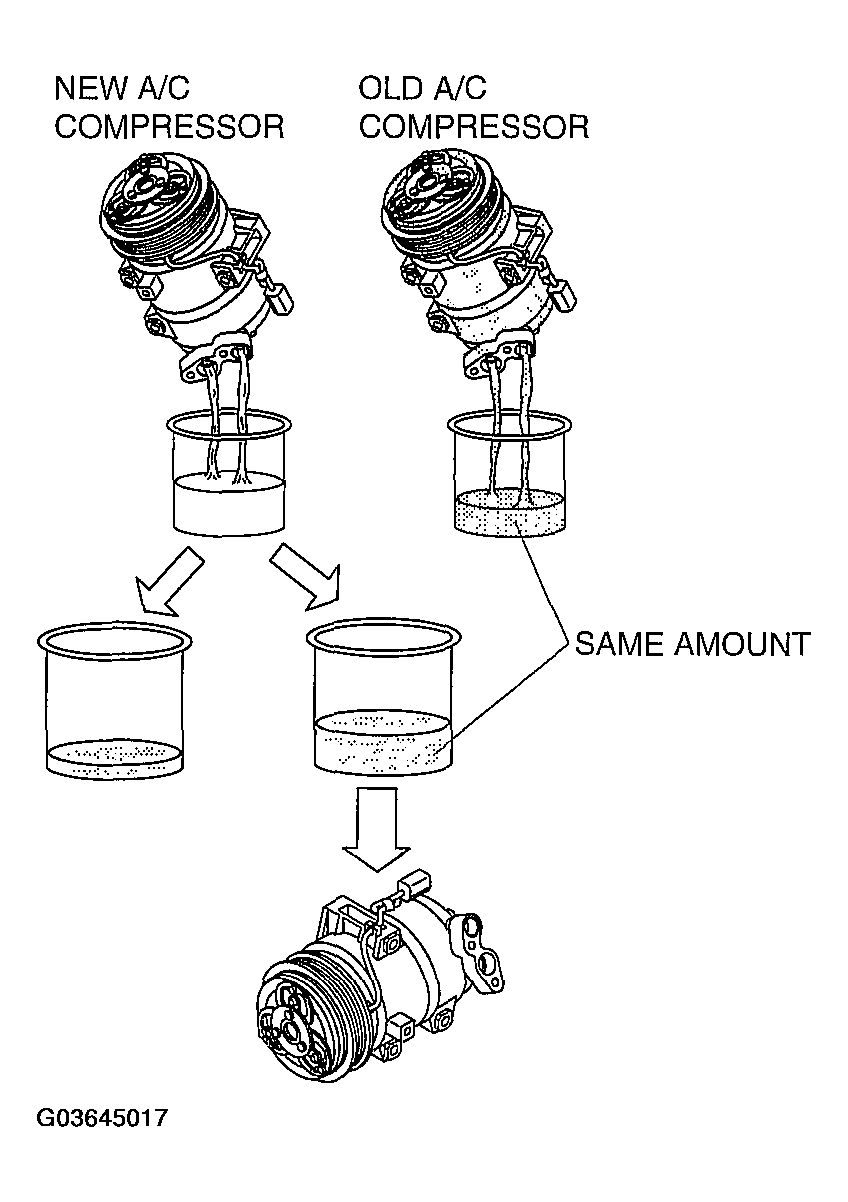 NEW A/C COMPRESSOR

OLD A/C COMPRESSOR

SAME AMOUNT

G03645017