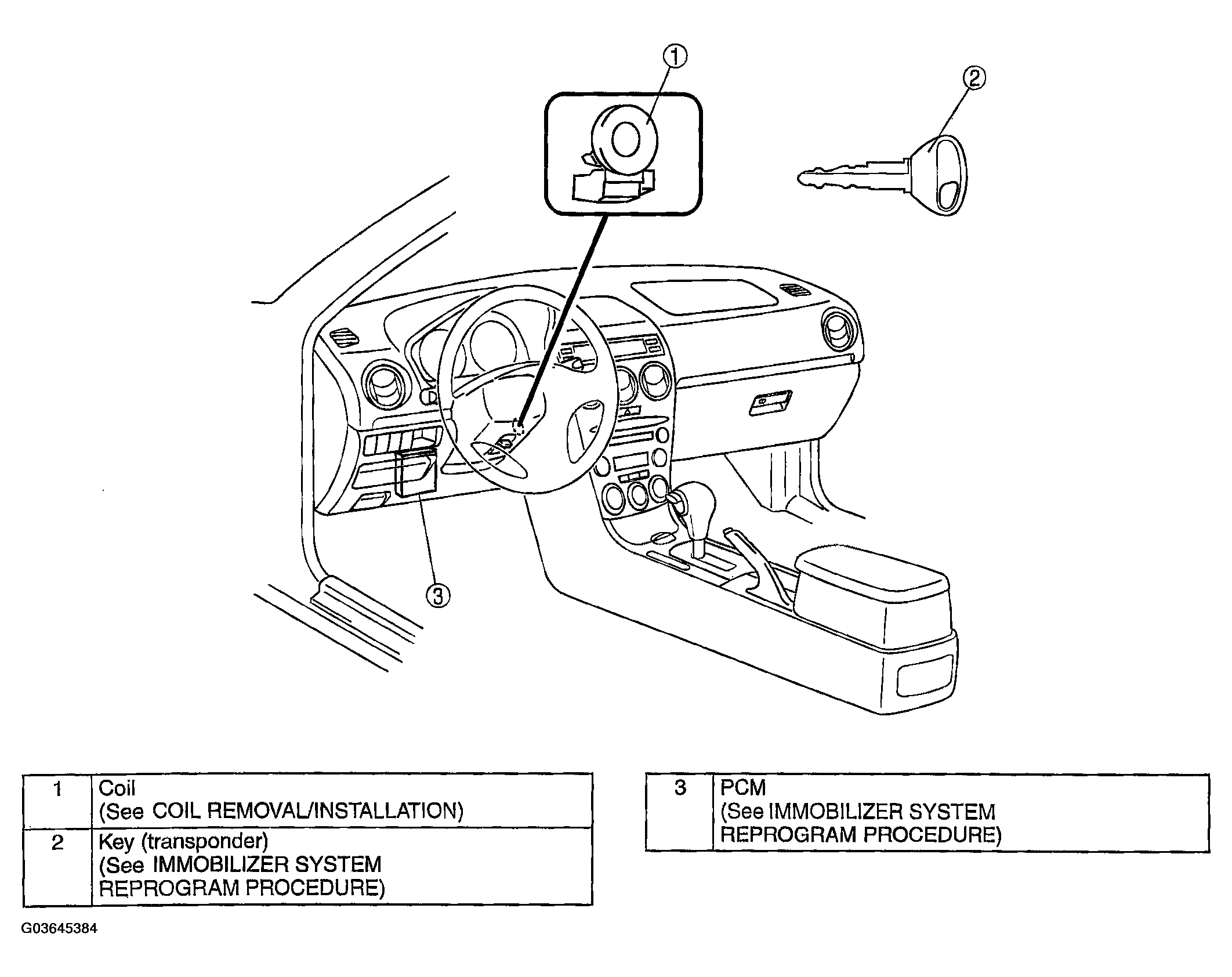 1

2

3

| 1 | Coil (See COIL REMOVAL/INSTALLATION) |
|---|---|
| 2 | Key (transponder) (See IMMOBILIZER SYSTEM REPROGRAM PROCEDURE) |

| 3 | PCM (See IMMOBILIZER SYSTEM REPROGRAM PROCEDURE) |
|---|---|

G03645384