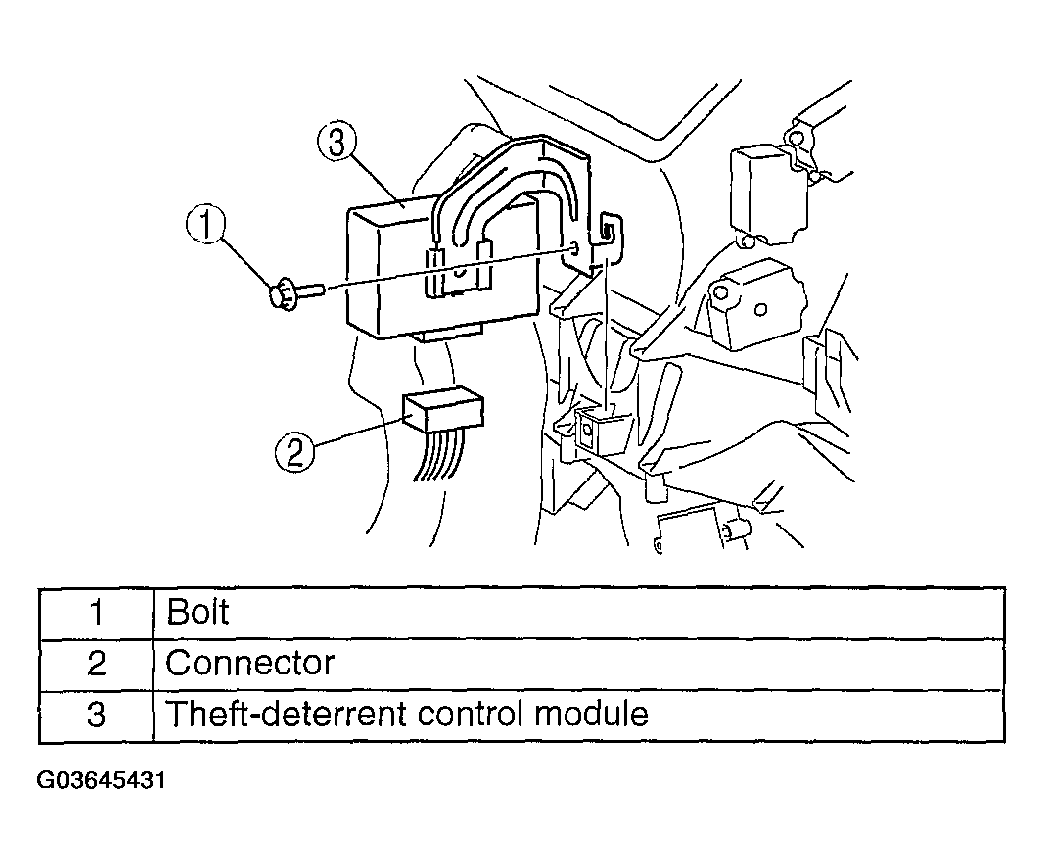 3
1
2

| 1 | Bolt |
|---|---|
| 2 | Connector |
| 3 | Theft-deterrent control module |

G03645431