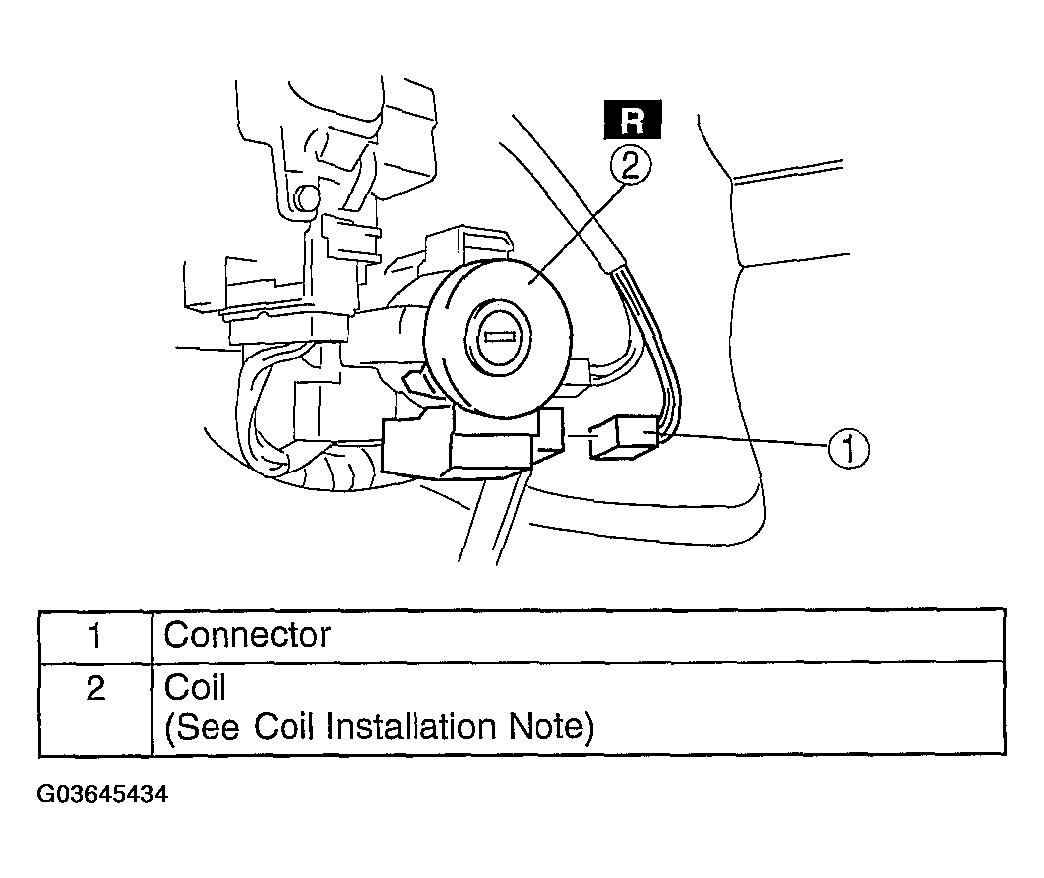 R
2
1

| 1 | Connector |
|---|---|
| 2 | Coil (See Coil Installation Note) |

G03645434