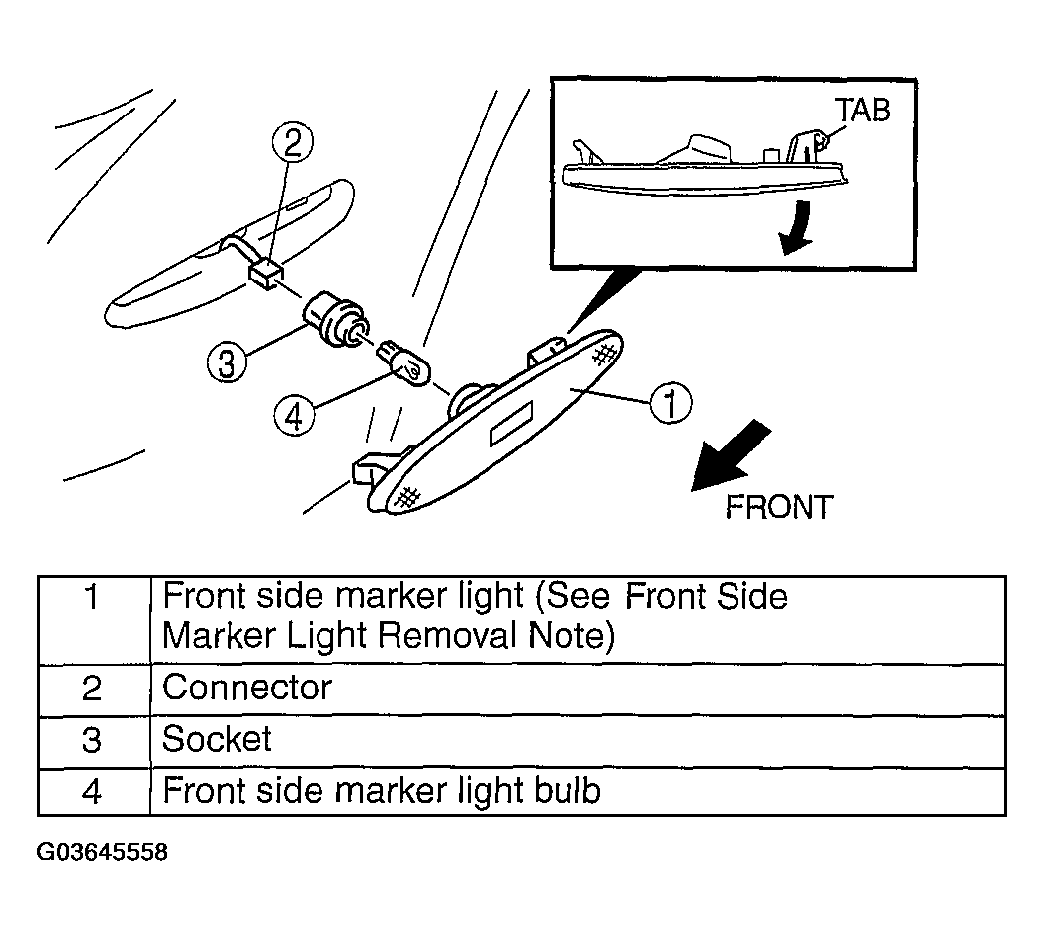 TAB

2

3

4

1

FRONT

| 1 | Front side marker light (See Front Side Marker Light Removal Note) |
|---|---|
| 2 | Connector |
| 3 | Socket |
| 4 | Front side marker light bulb |

G03645558