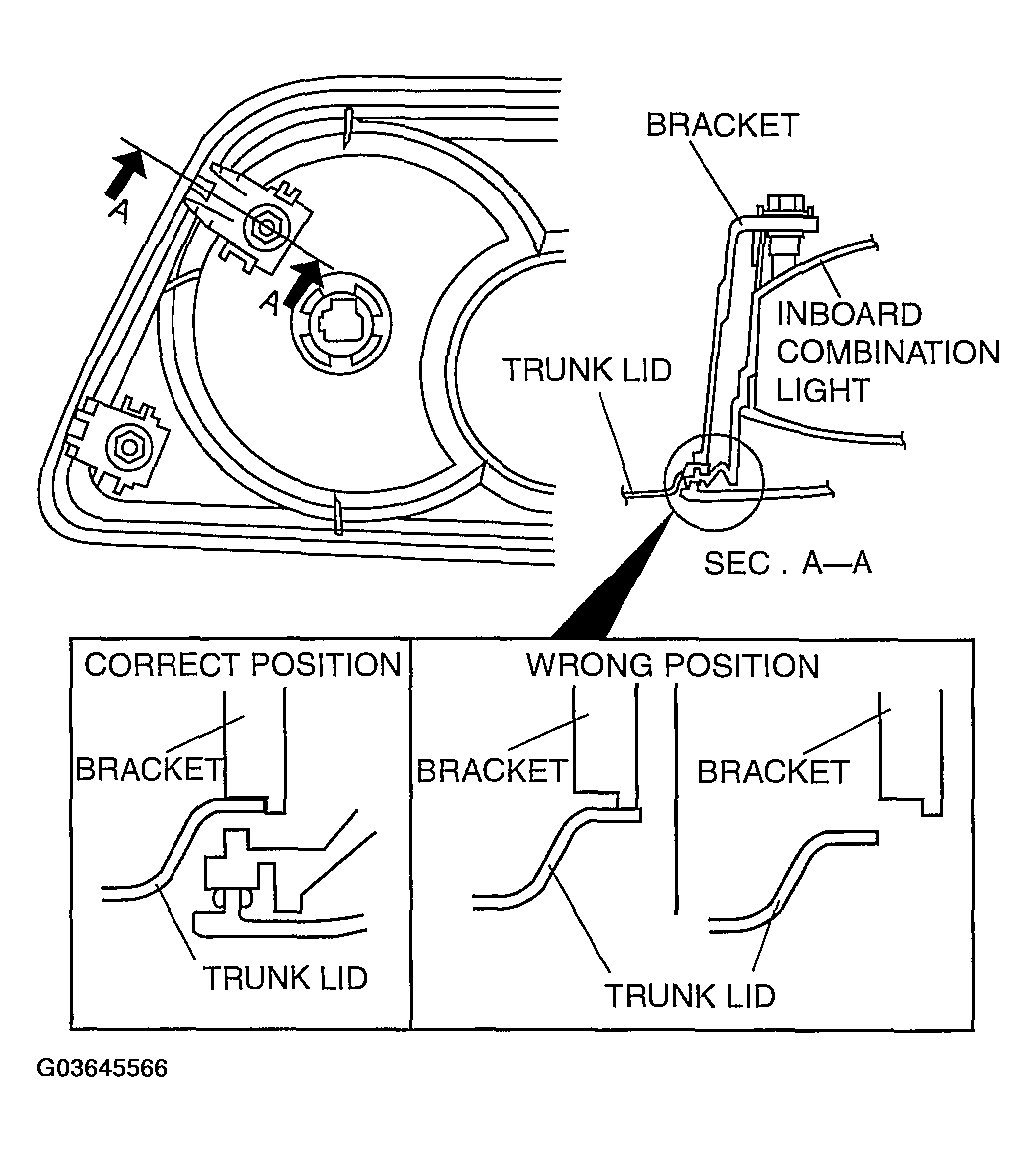 A

A

BRACKET

INBOARD COMBINATION LIGHT

TRUNK LID

SEC . A—A

CORRECT POSITION

BRACKET

TRUNK LID

WRONG POSITION

BRACKET

BRACKET

TRUNK LID

G03645566