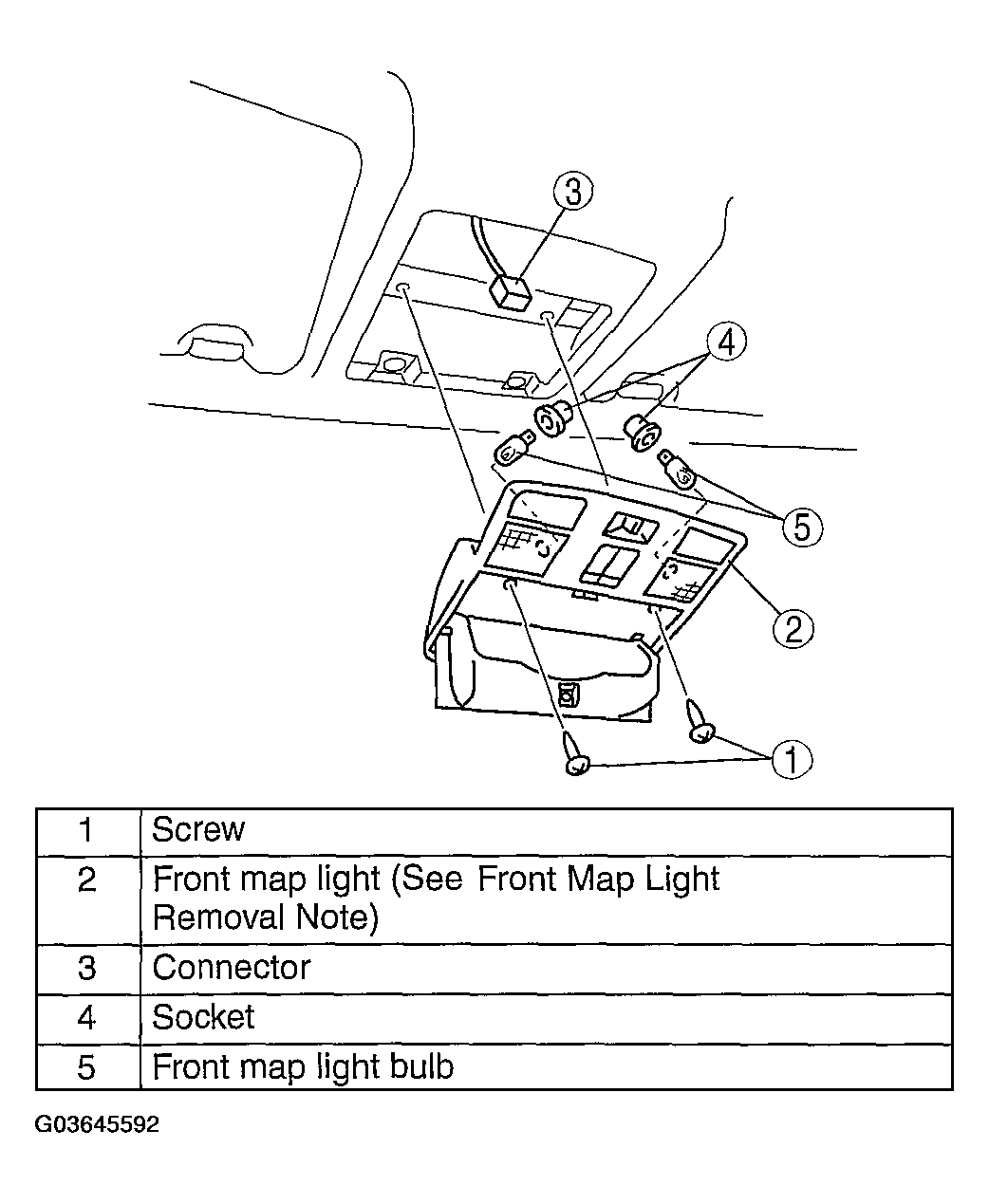 3
4
5
2
1

| 1 | Screw |
|---|---|
| 2 | Front map light (See Front Map Light Removal Note) |
| 3 | Connector |
| 4 | Socket |
| 5 | Front map light bulb |

G03645592